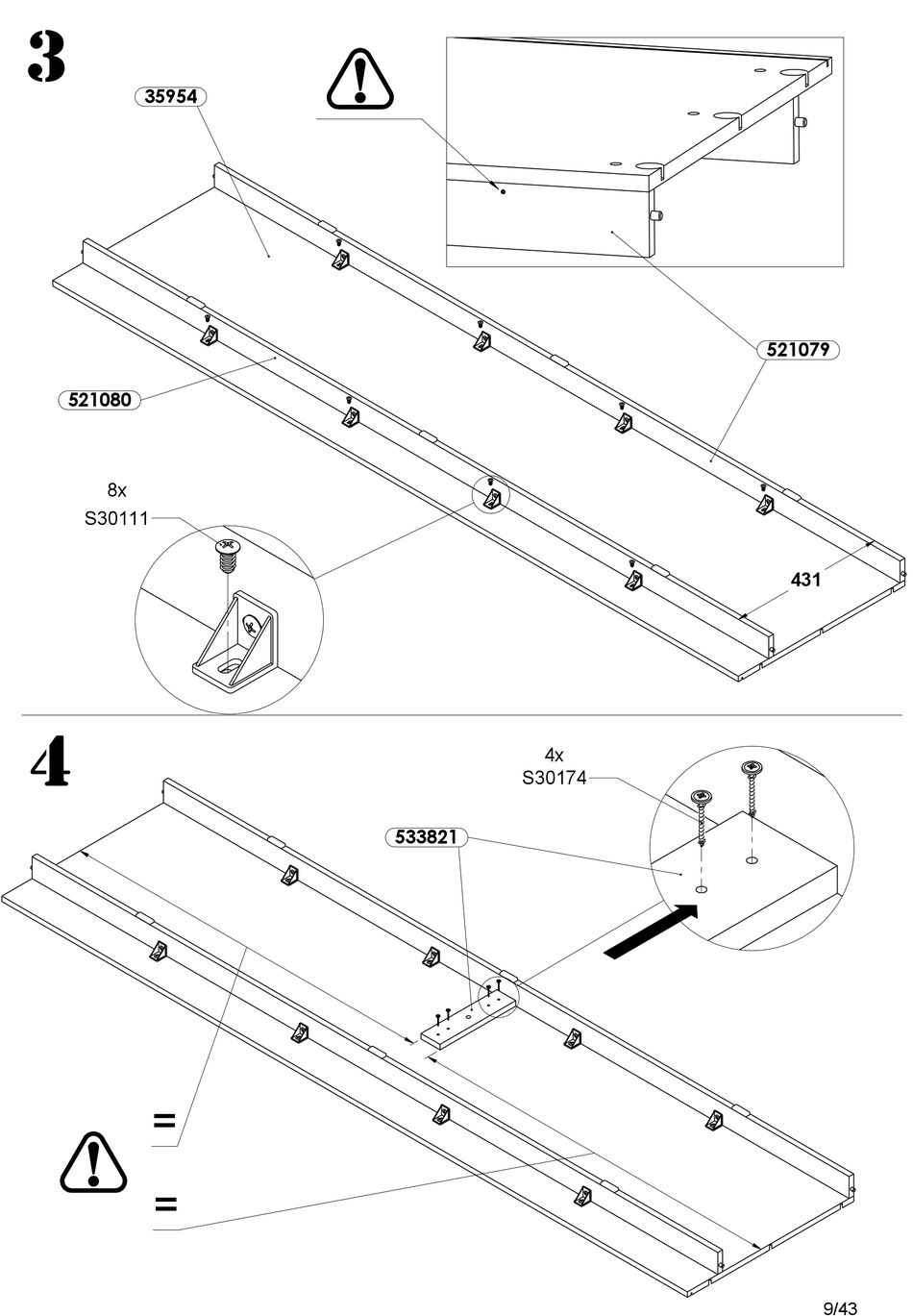 3

35954

521079

521080

8x
S30111

431

4

4x
S30174

533821

=

=

9/43