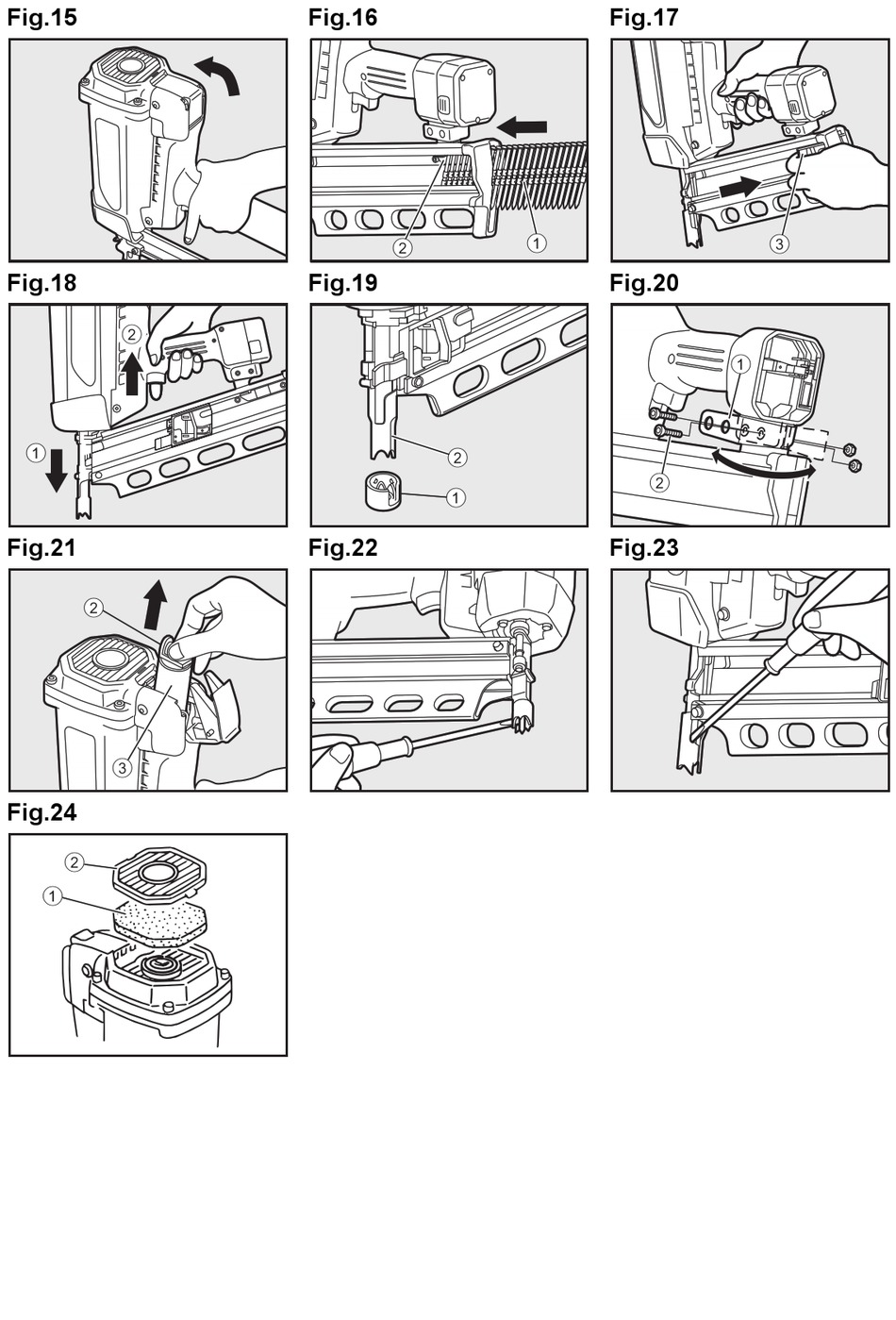 Fig.15

Fig.16

2

1

Fig.17

3

Fig.18

2

1

Fig.19

2

1

Fig.20

1

2

Fig.21

2

3

Fig.22

Fig.23

Fig.24

2

1