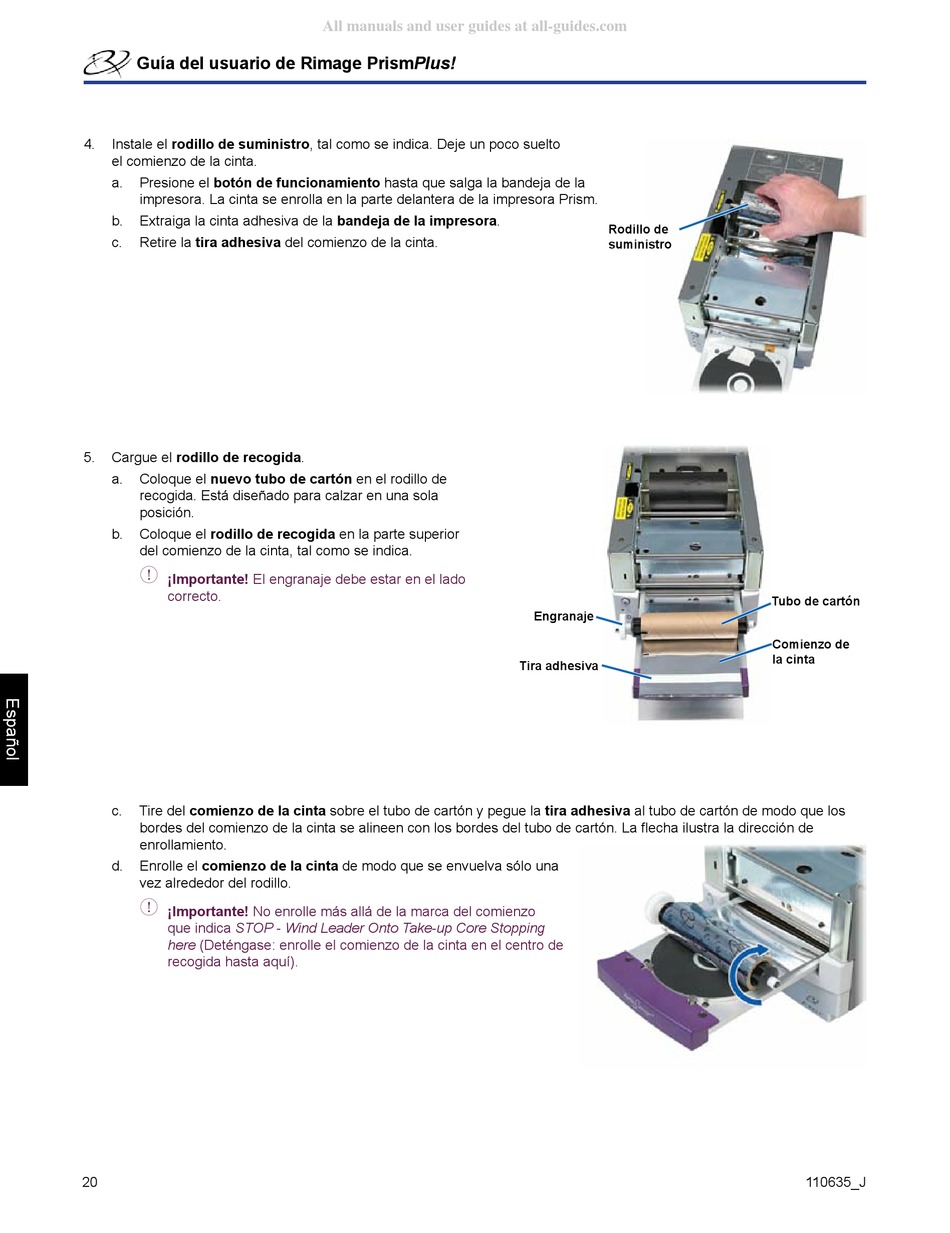 All manuals and user guides at all-guides.com

Guía del usuario de Rimage PrismPlus!

4. Instale el rodillo de suministro, tal como se indica. Deje un poco suelto el comienzo de la cinta.

a. Presione el botón de funcionamiento hasta que salga la bandeja de la impresora. La cinta se enrolla en la parte delantera de la impresora Prism.

b. Extraiga la cinta adhesiva de la bandeja de la impresora.

c. Retire la tira adhesiva del comienzo de la cinta.

Rodillo de suministro

5. Cargue el rodillo de recogida.

a. Coloque el nuevo tubo de cartón en el rodillo de recogida. Está diseñado para calzar en una sola posición.

b. Coloque el rodillo de recogida en la parte superior del comienzo de la cinta, tal como se indica.

¡Importante! El engranaje debe estar en el lado correcto.

Engranaje

Tira adhesiva

Tubo de cartón

Comienzo de la cinta

Español

c. Tire del comienzo de la cinta sobre el tubo de cartón y pegue la tira adhesiva al tubo de cartón de modo que los bordes del comienzo de la cinta se alineen con los bordes del tubo de cartón. La flecha ilustra la dirección de enrollamiento.

d. Enrolle el comienzo de la cinta de modo que se envuelva sólo una vez alrededor del rodillo.

¡Importante! No enrolle más allá de la marca del comienzo que indica STOP - Wind Leader Onto Take-up Core Stopping here (Deténgase: enrolle el comienzo de la cinta en el centro de recogida hasta aquí).

20

110635_J