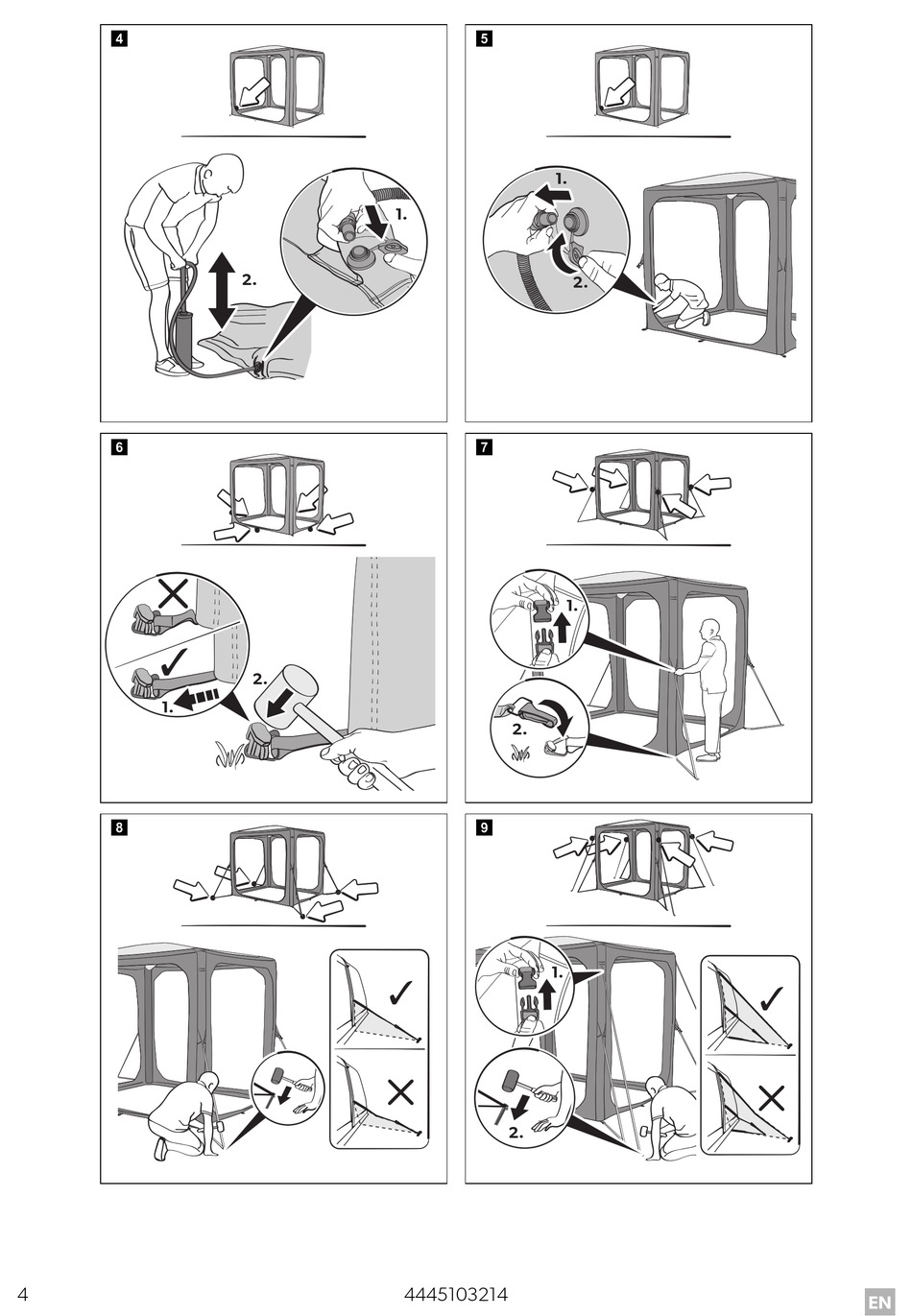 4

1.

2.

5

1.

2.

6

2.

1.

7

1.

2.

8

9

1.

2.

4 4445103214 EN