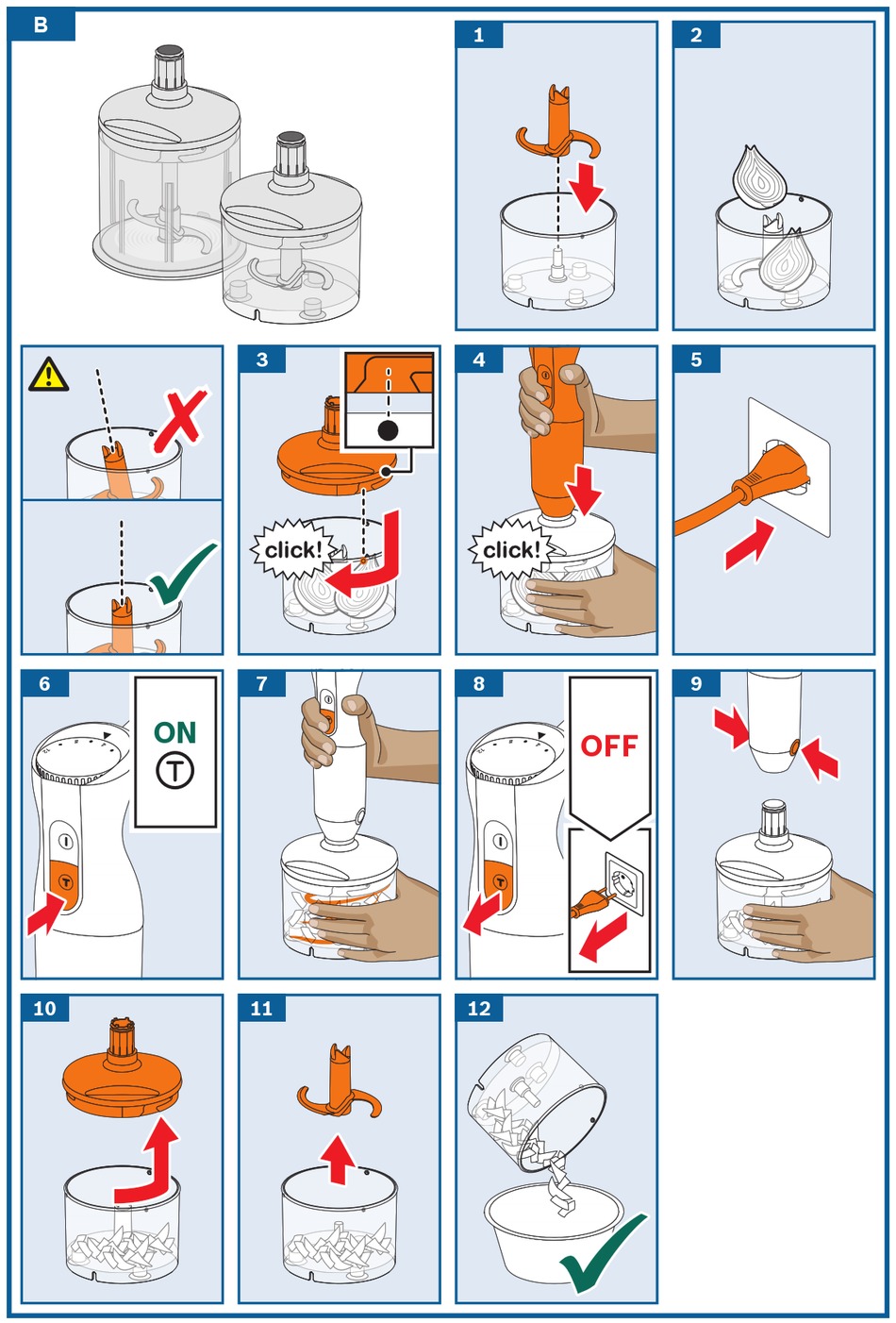 B

1

2

3

click!

4

click!

5

6

ON

T

7

8

OFF

9

10

11

12