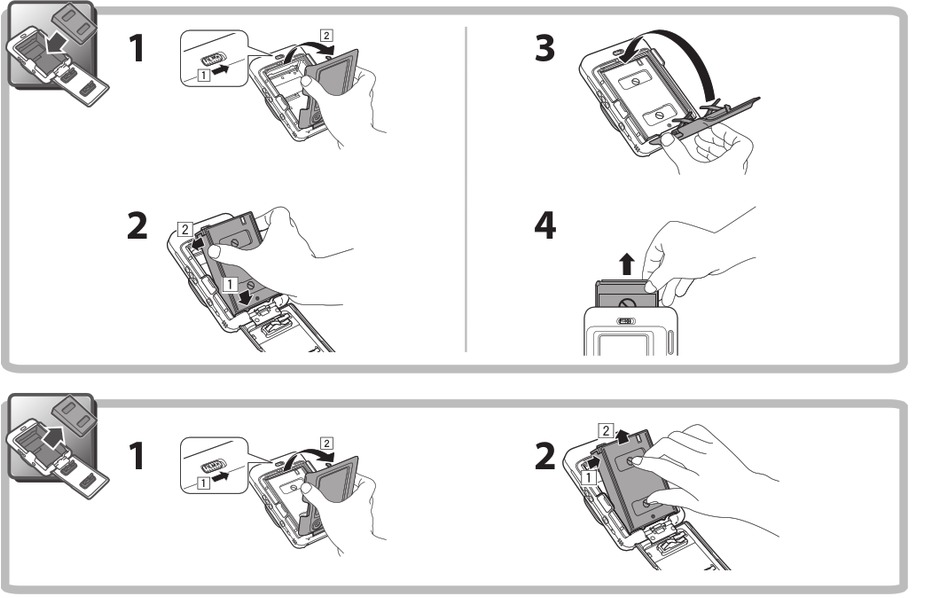 1
1
2

2
2
1

3

4

1
1
2

2
2
1