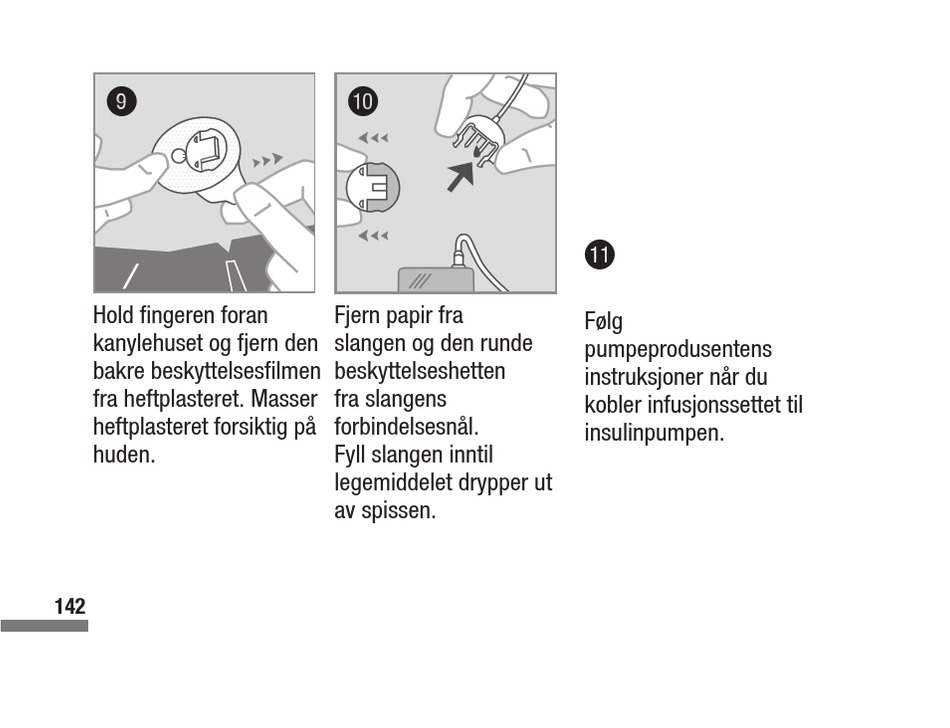 9

Hold fingeren foran kanylehuset og fjern den bakre beskyttelsesfilmen fra heftplasteret. Masser heftplasteret forsiktig på huden.

10

Fjern papir fra slangen og den runde beskyttelseshetten fra slangens forbindelsesnål.
Fyll slangen inntil legemiddelet drypper ut av spissen.

11

Følg pumpeprodusentens instruksjoner når du kobler infusjonssettet til insulinpumpen.

142