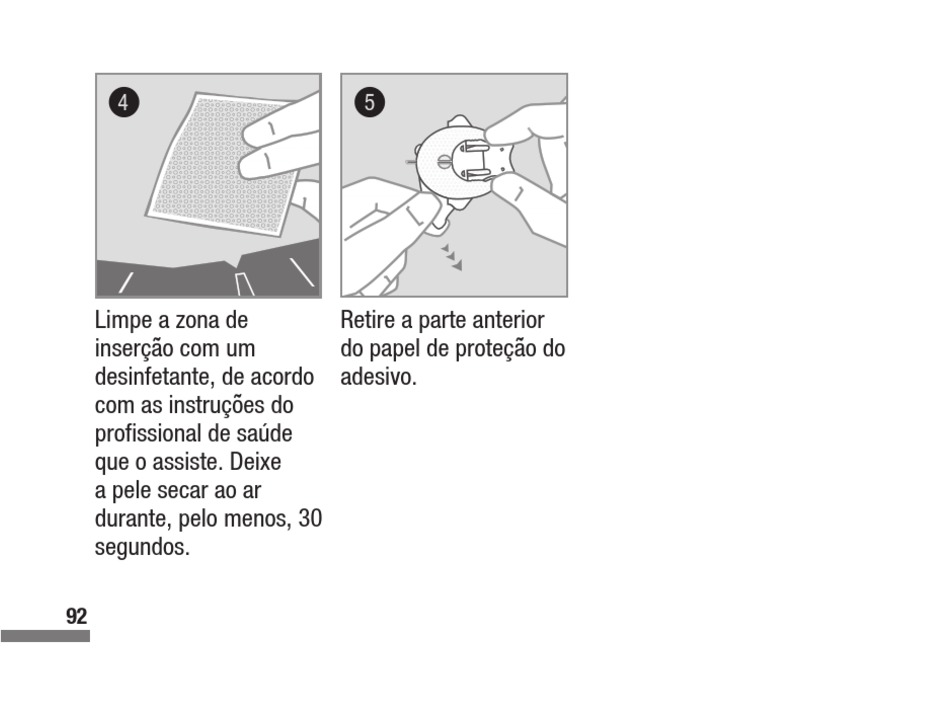 4

Limpe a zona de inserção com um desinfetante, de acordo com as instruções do profissional de saúde que o assiste. Deixe a pele secar ao ar durante, pelo menos, 30 segundos.

5

Retire a parte anterior do papel de proteção do adesivo.

92