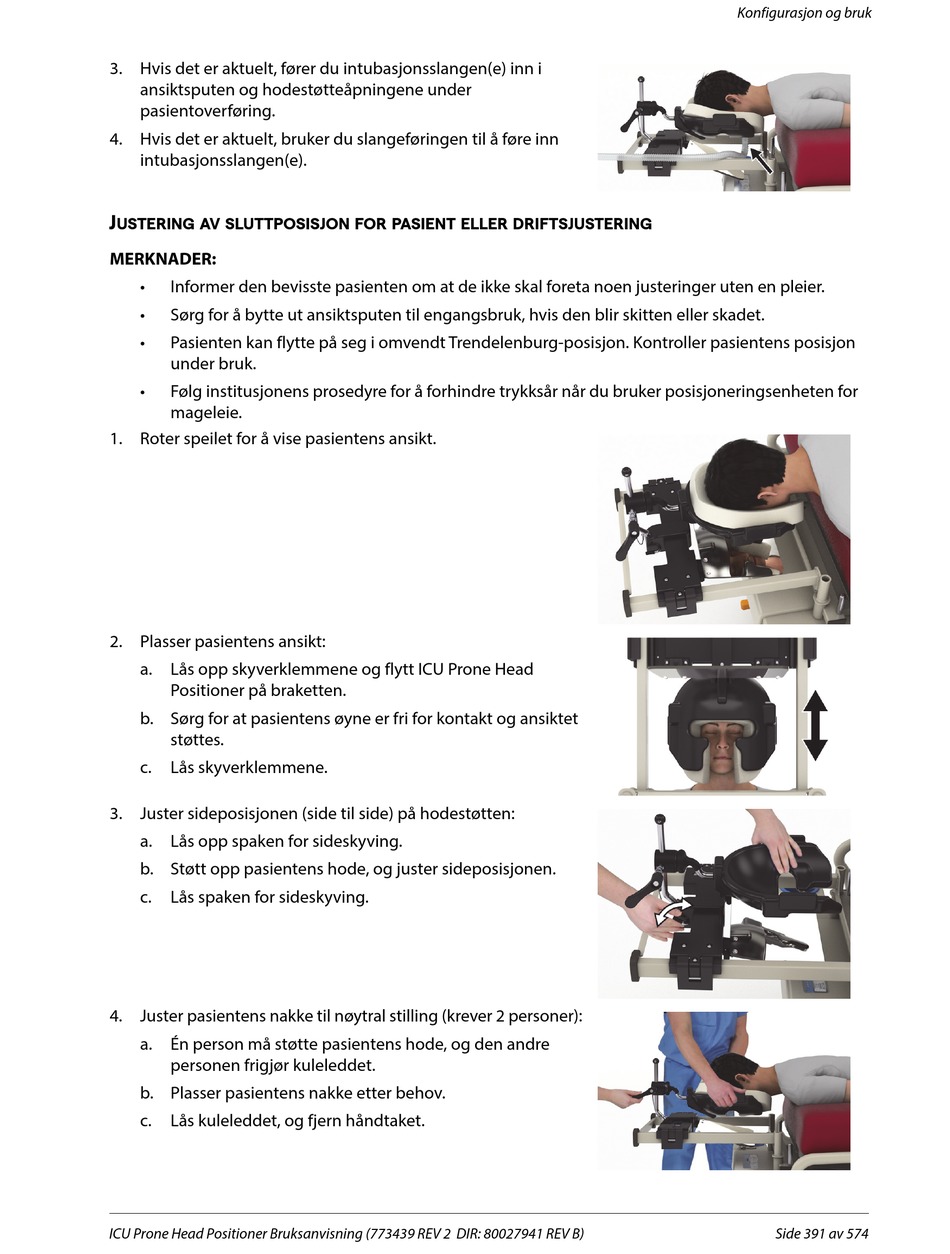 Konfigurasjon og bruk

3. Hvis det er aktuelt, fører du intubasjonsslangen(e) inn i ansiktsputen og hodestøtteåpningene under pasientoverføring.

4. Hvis det er aktuelt, bruker du slangeføringen til å føre inn intubasjonsslangen(e).

JUSTERING AV SLUTTPOSISJON FOR PASIENT ELLER DRIFTSJUSTERING

MERKNADER:

• Informer den bevisste pasienten om at de ikke skal foreta noen justeringer uten en pleier.

• Sørg for å bytte ut ansiktsputen til engangsbruk, hvis den blir skitten eller skadet.

• Pasienten kan flytte på seg i omvendt Trendelenburg-posisjon. Kontroller pasientens posisjon under bruk.

• Følg institusjonens prosedyre for å forhindre trykksår når du bruker posisjoneringsenheten for mageleie.

1. Roter speilet for å vise pasientens ansikt.

2. Plasser pasientens ansikt:

a. Lås opp skyverklemmene og flytt ICU Prone Head Positioner på braketten.

b. Sørg for at pasientens øyne er fri for kontakt og ansiktet støttes.

c. Lås skyverklemmene.

3. Juster sideposisjonen (side til side) på hodestøtten:

a. Lås opp spaken for sideskyving.

b. Støtt opp pasientens hode, og juster sideposisjonen.

c. Lås spaken for sideskyving.

4. Juster pasientens nakke til nøytral stilling (krever 2 personer):

a. Én person må støtte pasientens hode, og den andre personen frigjør kuleleddet.

b. Plasser pasientens nakke etter behov.

c. Lås kuleleddet, og fjern håndtaket.

ICU Prone Head Positioner Bruksanvisning (773439 REV 2 DIR: 80027941 REV B) Side 391 av 574