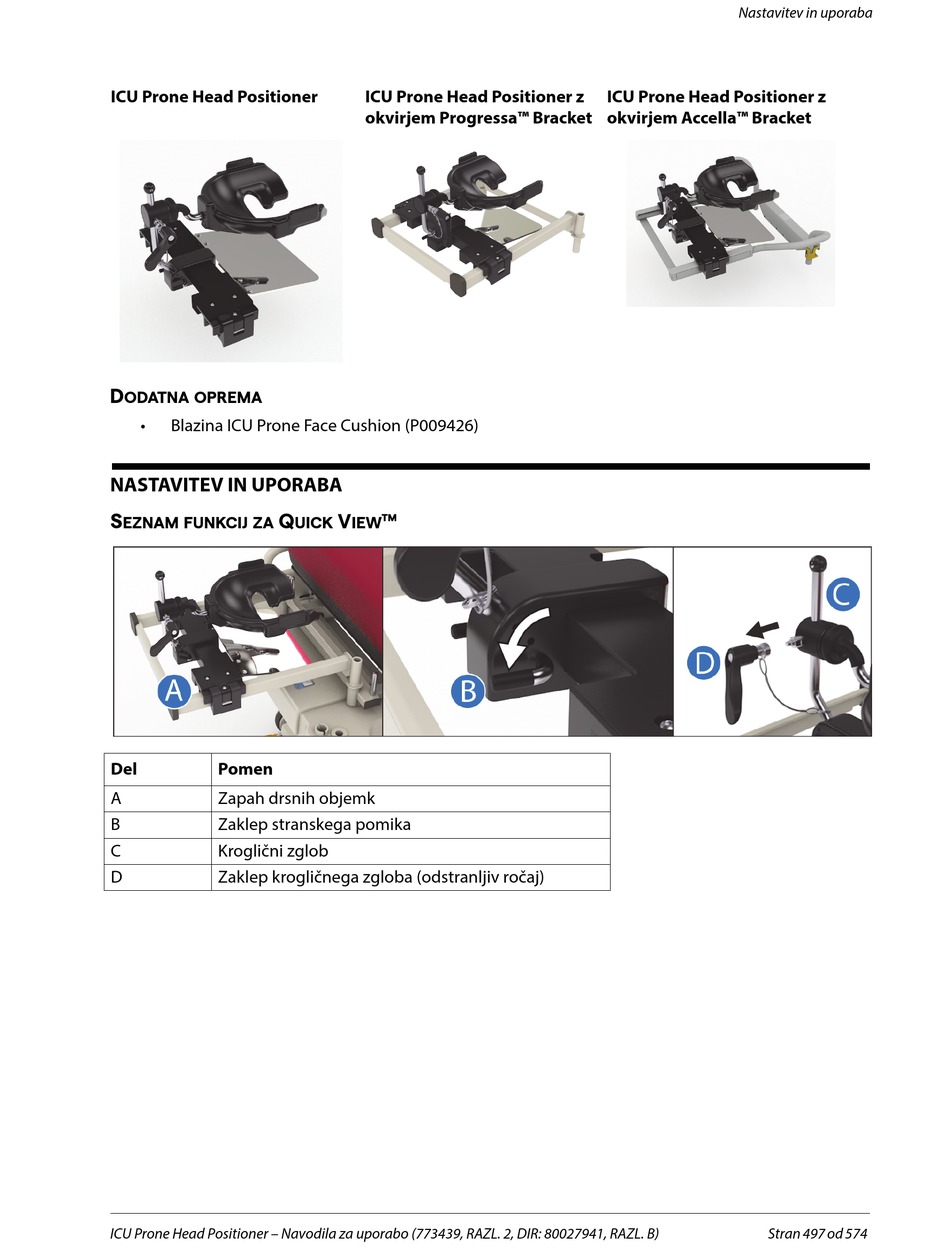 Nastavitev in uporaba

ICU Prone Head Positioner

ICU Prone Head Positioner z okvirjem Progressa™ Bracket

ICU Prone Head Positioner z okvirjem Accella™ Bracket

DODATNA OPREMA

• Blazina ICU Prone Face Cushion (P009426)

NASTAVITEV IN UPORABA

SEZNAM FUNKCIJ ZA QUICK VIEW™

A

B

C

D

| Del | Pomen |
|---|---|
| A | Zapah drsnih objemk |
| B | Zaklep stranskega pomika |
| C | Kroglični zglob |
| D | Zaklep krogličnega zgloba (odstranljiv ročaj) |

ICU Prone Head Positioner – Navodila za uporabo (773439, RAZL. 2, DIR: 80027941, RAZL. B)

Stran 497 od 574