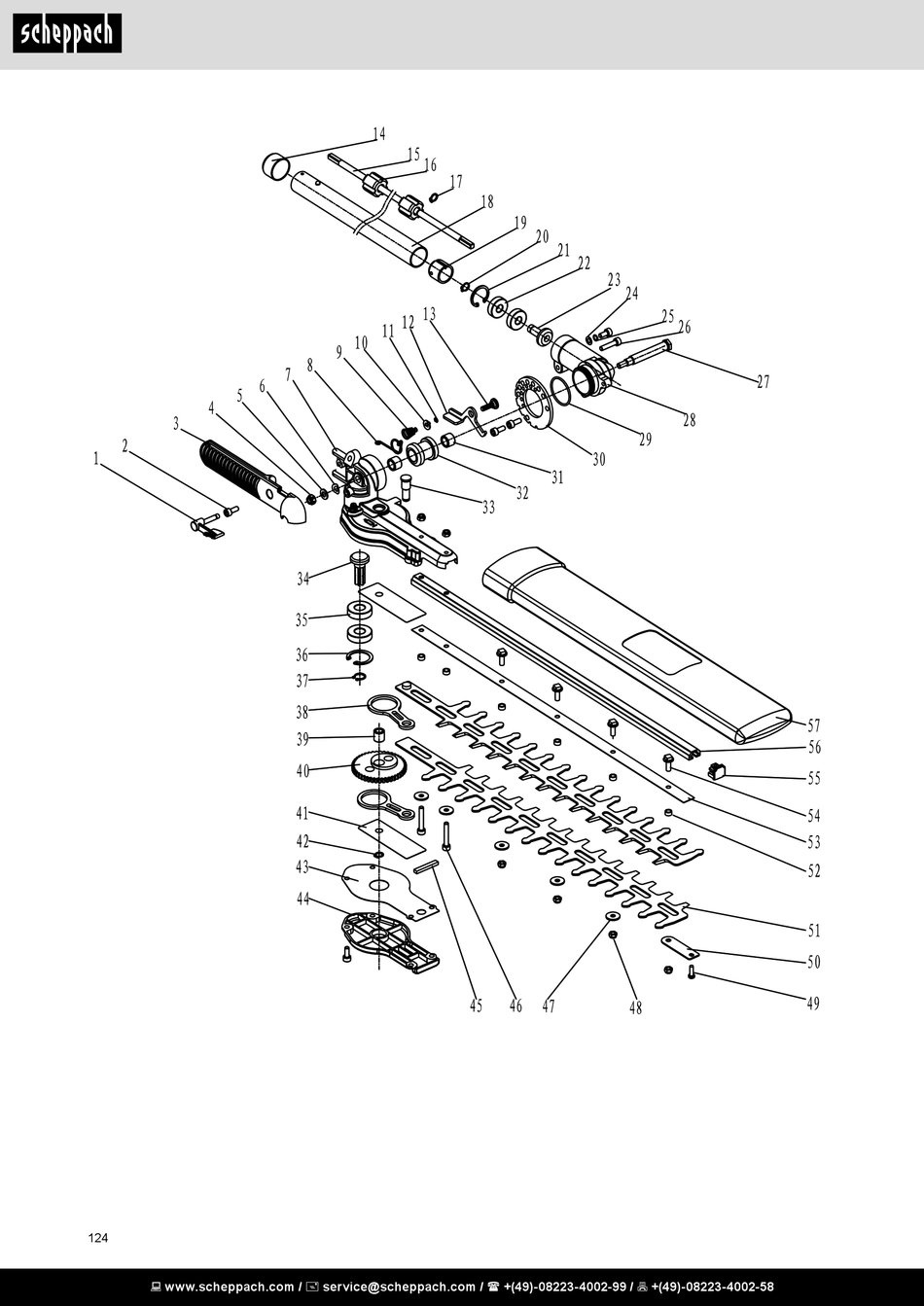 scheppach

14
15
16
17
18
19
20
21
22
23
24
25
26
27
28
29
30
31
32
33
13
12
11
10
9
8
7
6
5
4
3
2
1
34
35
36
37
38
39
40
41
42
43
44
45
46
47
48
49
50
51
52
53
54
55
56
57

124

www.scheppach.com / service@scheppach.com / +(49)-08223-4002-99 / +(49)-08223-4002-58