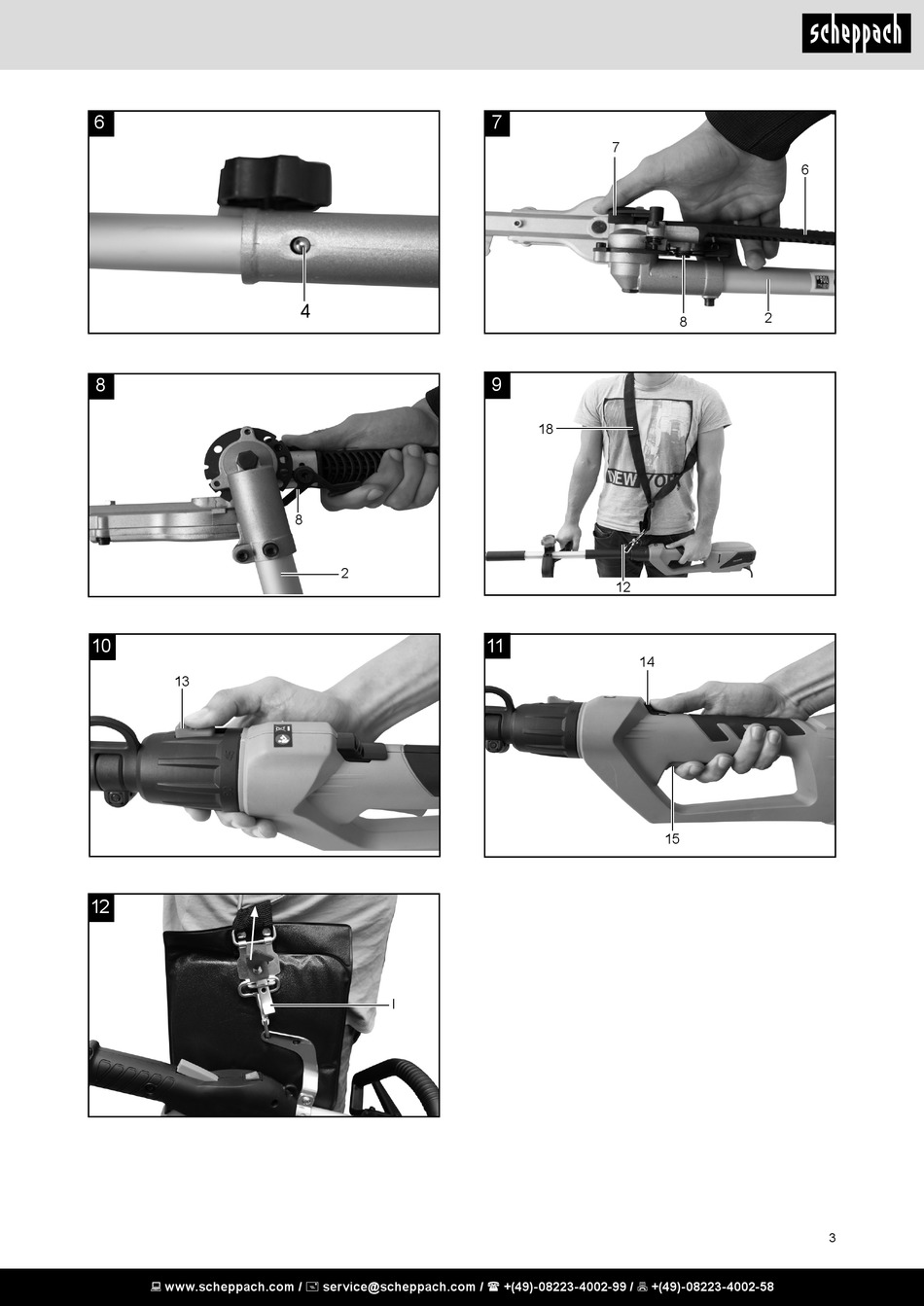 scheppach

6

4

7

7

6

8

2

8

8

2

9

18

NEW YORK

12

10

13

11

14

15

12

I

3

www.scheppach.com / service@scheppach.com / +(49)-08223-4002-99 / +(49)-08223-4002-58