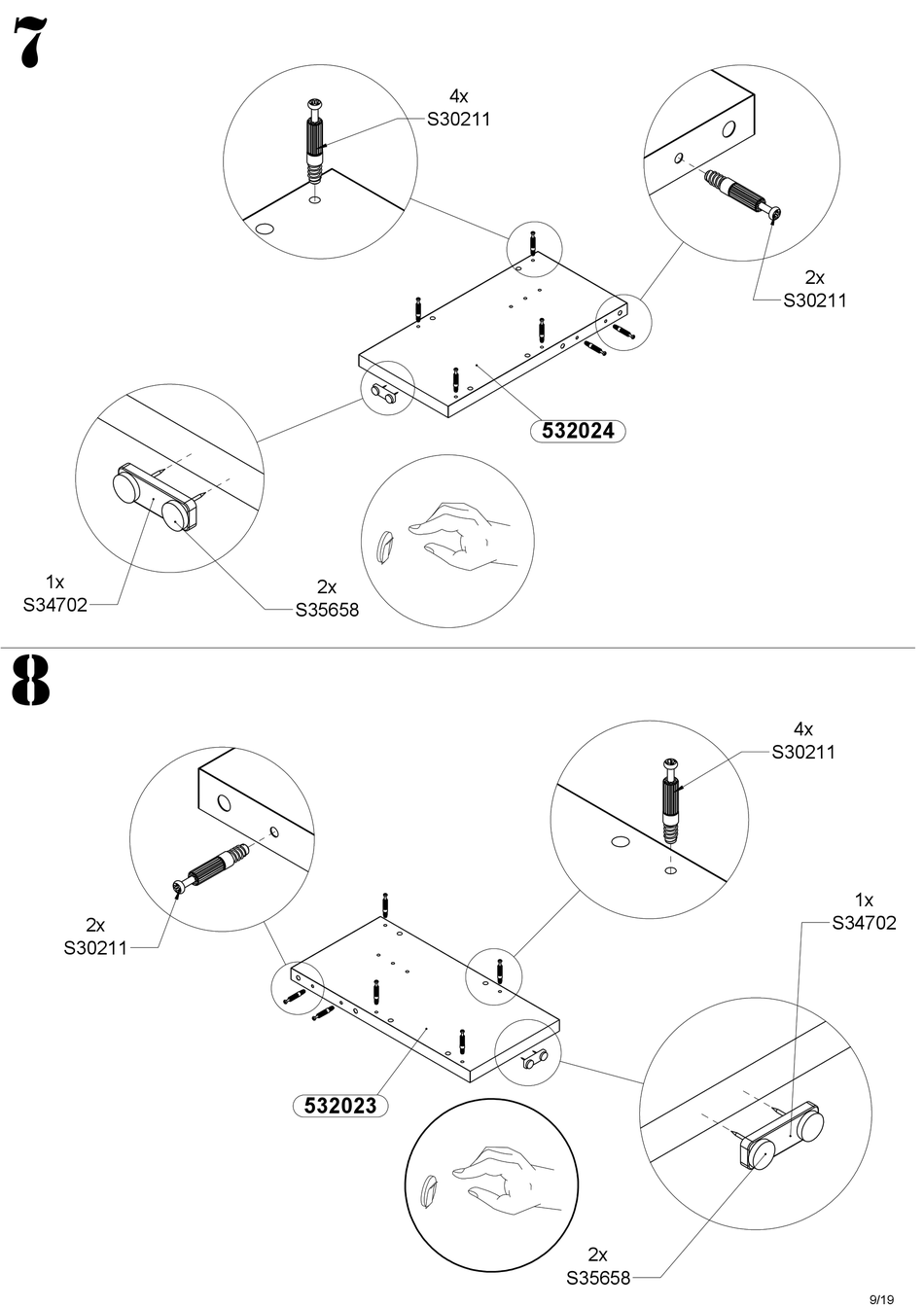 7

4x
S30211

2x
S30211

532024

1x
S34702

2x
S35658

8

4x
S30211

2x
S30211

1x
S34702

532023

2x
S35658

9/19