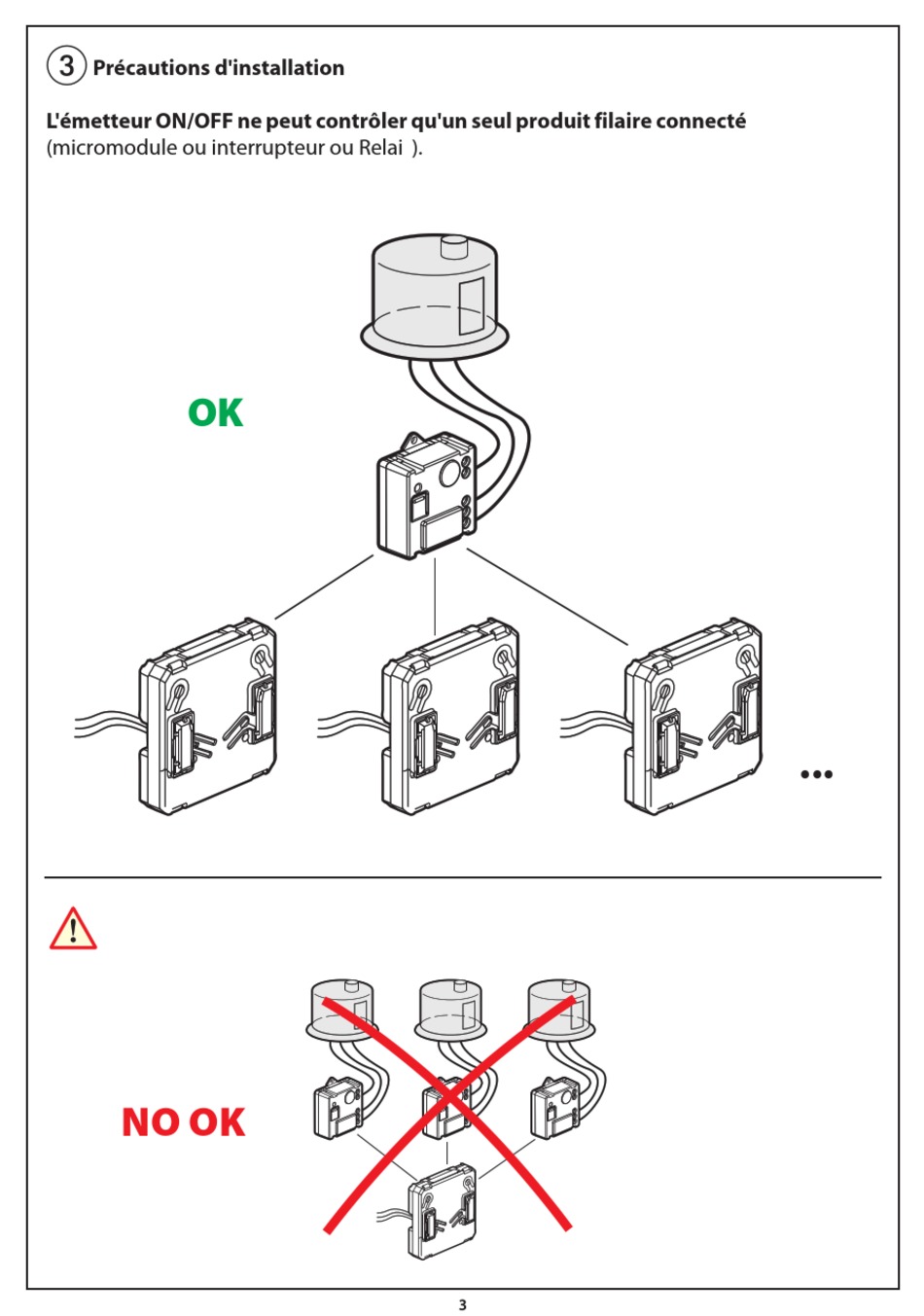 3 Précautions d'installation

L'émetteur ON/OFF ne peut contrôler qu'un seul produit filaire connecté (micromodule ou interrupteur ou Relai ).

OK

...

NO OK

3