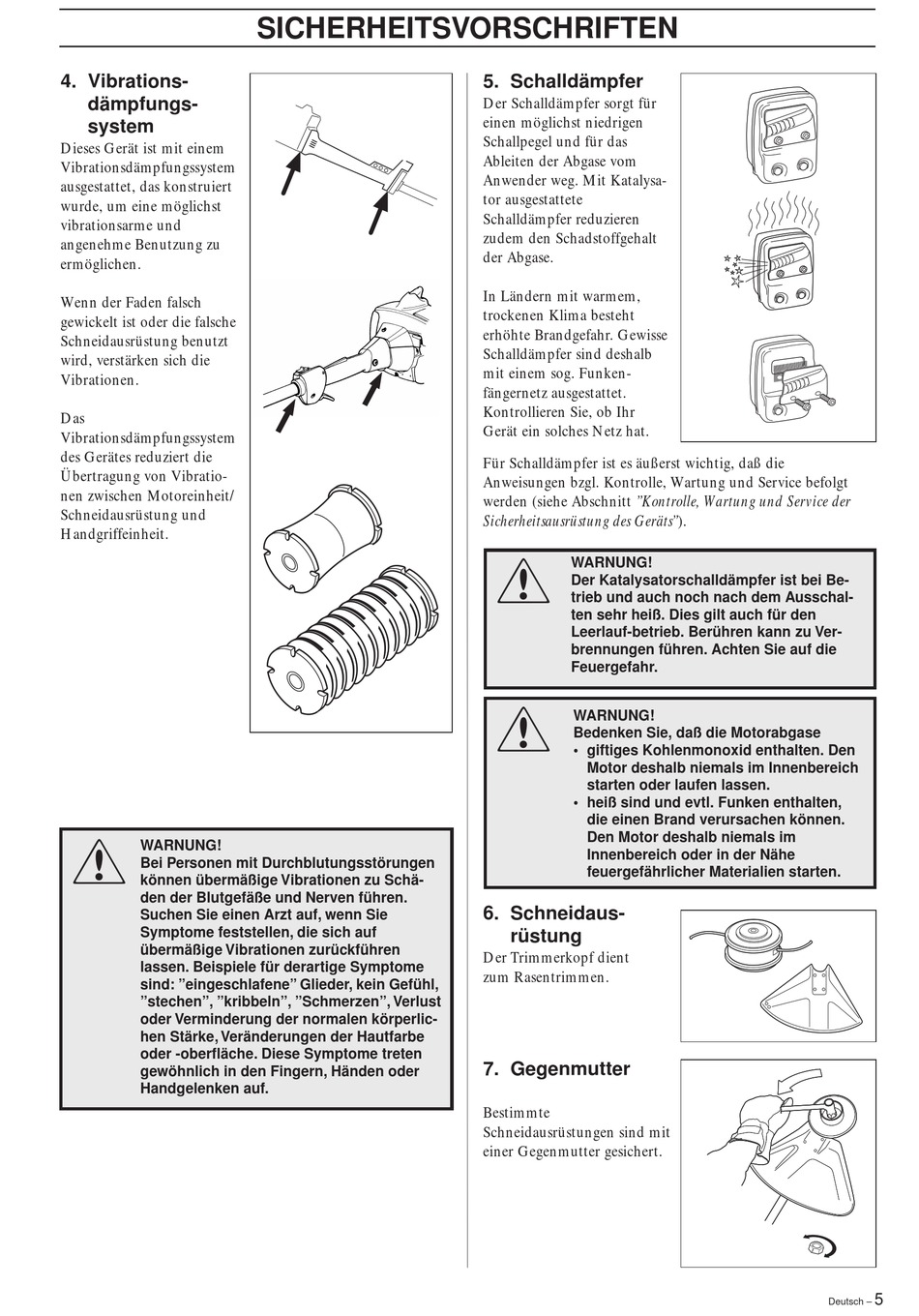 SICHERHEITSVORSCHRIFTEN

4. Vibrationsdämpfungssystem

Dieses Gerät ist mit einem Vibrationsdämpfungssystem ausgestattet, das konstruiert wurde, um eine möglichst vibrationsarme und angenehme Benutzung zu ermöglichen.

Wenn der Faden falsch gewickelt ist oder die falsche Schneidausrüstung benutzt wird, verstärken sich die Vibrationen.

Das Vibrationsdämpfungssystem des Gerätes reduziert die Übertragung von Vibrationen zwischen Motoreinheit/ Schneidausrüstung und Handgriffeinheit.

WARNUNG!
Bei Personen mit Durchblutungsstörungen können übermäßige Vibrationen zu Schäden der Blutgefäße und Nerven führen. Suchen Sie einen Arzt auf, wenn Sie Symptome feststellen, die sich auf übermäßige Vibrationen zurückführen lassen. Beispiele für derartige Symptome sind: ”eingeschlafene” Glieder, kein Gefühl, ”stechen”, ”kribbeln”, ”Schmerzen”, Verlust oder Verminderung der normalen körperlichen Stärke, Veränderungen der Hautfarbe oder -oberfläche. Diese Symptome treten gewöhnlich in den Fingern, Händen oder Handgelenken auf.

5. Schalldämpfer

Der Schalldämpfer sorgt für einen möglichst niedrigen Schallpegel und für das Ableiten der Abgase vom Anwender weg. Mit Katalysator ausgestattete Schalldämpfer reduzieren zudem den Schadstoffgehalt der Abgase.

In Ländern mit warmem, trockenen Klima besteht erhöhte Brandgefahr. Gewisse Schalldämpfer sind deshalb mit einem sog. Funkenfängernetz ausgestattet. Kontrollieren Sie, ob Ihr Gerät ein solches Netz hat.

Für Schalldämpfer ist es äußerst wichtig, daß die Anweisungen bzgl. Kontrolle, Wartung und Service befolgt werden (siehe Abschnitt ”Kontrolle, Wartung und Service der Sicherheitsausrüstung des Geräts”).

WARNUNG!
Der Katalysatorschalldämpfer ist bei Betrieb und auch noch nach dem Ausschalten sehr heiß. Dies gilt auch für den Leerlauf-betrieb. Berühren kann zu Verbrennungen führen. Achten Sie auf die Feuergefahr.

WARNUNG!
Bedenken Sie, daß die Motorabgase
• giftiges Kohlenmonoxid enthalten. Den Motor deshalb niemals im Innenbereich starten oder laufen lassen.
• heiß sind und evtl. Funken enthalten, die einen Brand verursachen können. Den Motor deshalb niemals im Innenbereich oder in der Nähe feuergefährlicher Materialien starten.

6. Schneidausrüstung

Der Trimmerkopf dient zum Rasentrimmen.

7. Gegenmutter

Bestimmte Schneidausrüstungen sind mit einer Gegenmutter gesichert.

Deutsch – 5