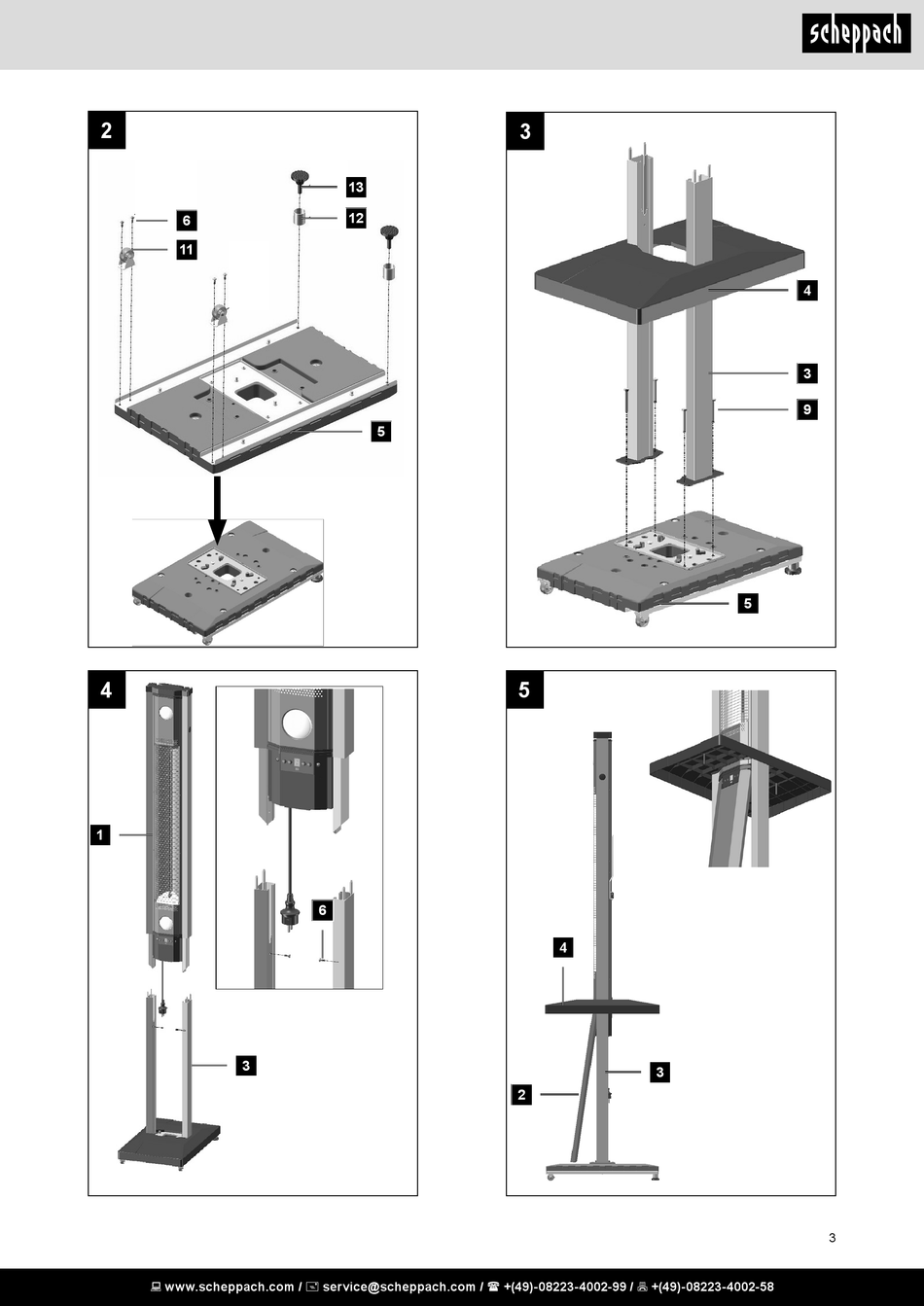 scheppach

2

13

6

12

11

5

3

4

3

9

5

4

1

6

3

5

4

3

2

3

www.scheppach.com / service@scheppach.com / +(49)-08223-4002-99 / +(49)-08223-4002-58