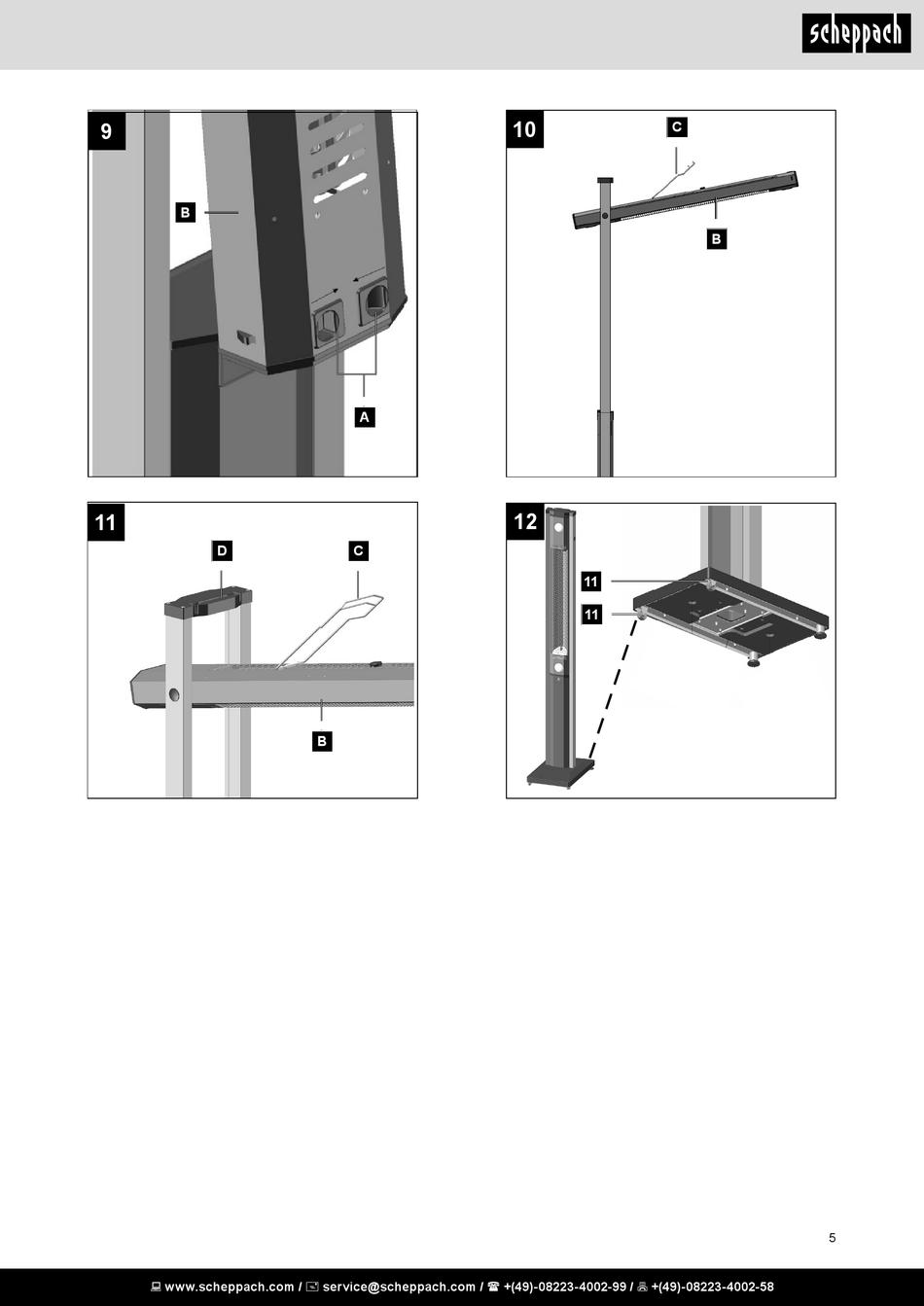 scheppach

9

B

A

10

C

B

11

D

C

B

12

11

11

5

www.scheppach.com / service@scheppach.com / +(49)-08223-4002-99 / +(49)-08223-4002-58