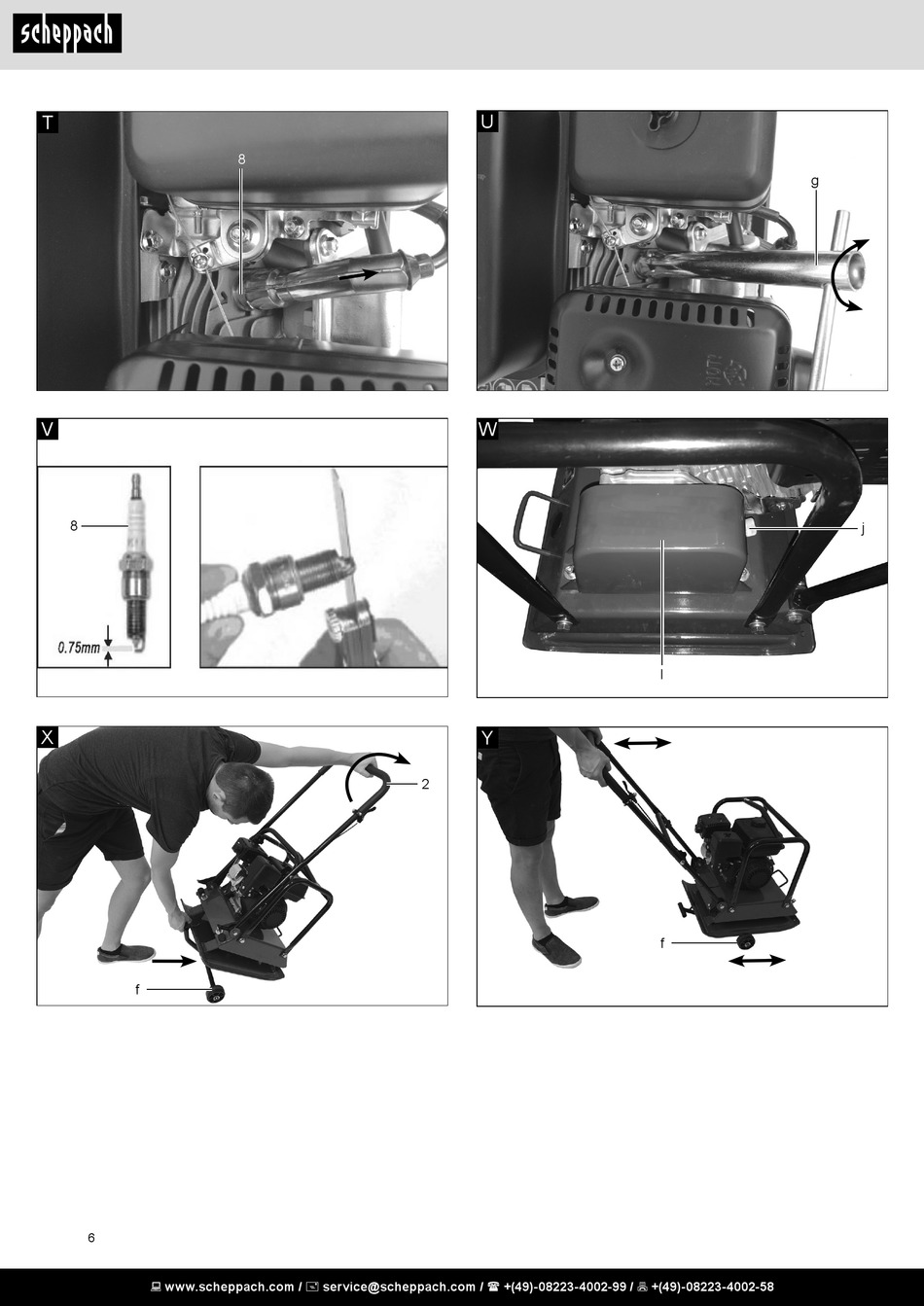 scheppach

T

8

U

g

V

8

0.75mm

W

j

l

X

2

f

Y

f

6

www.scheppach.com / service@scheppach.com / +(49)-08223-4002-99 / +(49)-08223-4002-58