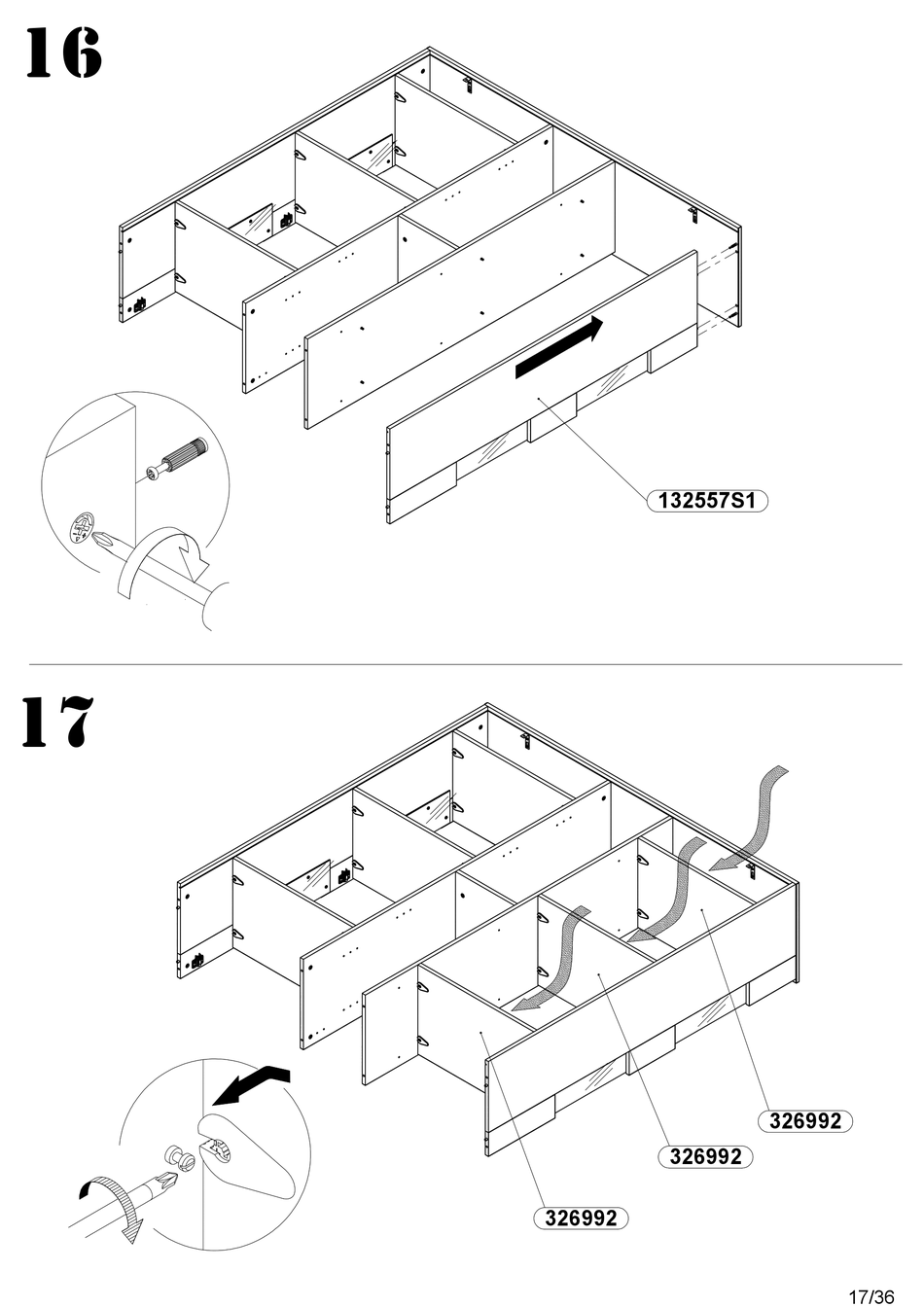 16

132557S1

17

326992

326992

326992

17/36