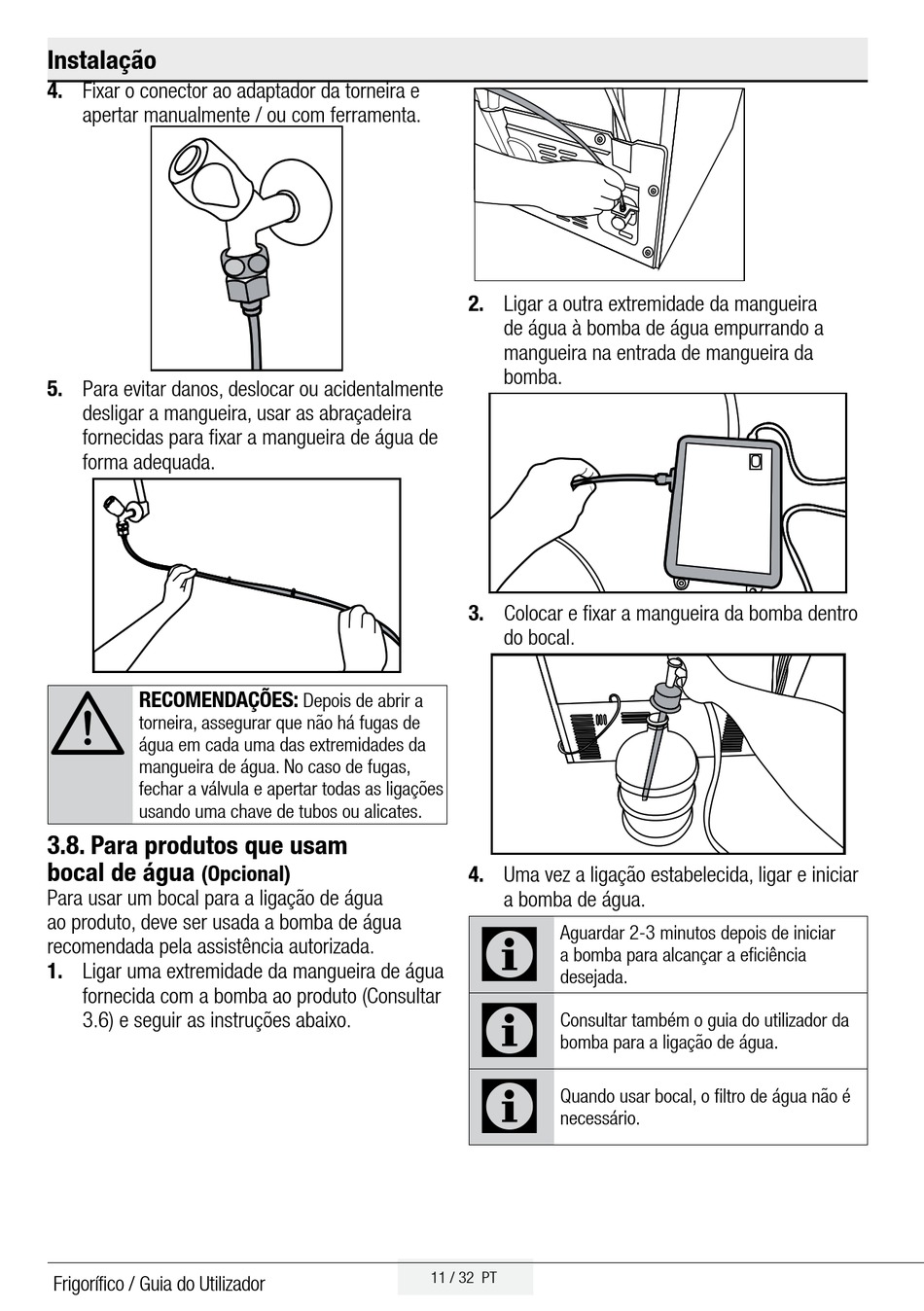 Instalação

4. Fixar o conector ao adaptador da torneira e apertar manualmente / ou com ferramenta.

5. Para evitar danos, deslocar ou acidentalmente desligar a mangueira, usar as abraçadeira fornecidas para fixar a mangueira de água de forma adequada.

RECOMENDAÇÕES: Depois de abrir a torneira, assegurar que não há fugas de água em cada uma das extremidades da mangueira de água. No caso de fugas, fechar a válvula e apertar todas as ligações usando uma chave de tubos ou alicates.

3.8. Para produtos que usam bocal de água (Opcional)

Para usar um bocal para a ligação de água ao produto, deve ser usada a bomba de água recomendada pela assistência autorizada.

1. Ligar uma extremidade da mangueira de água fornecida com a bomba ao produto (Consultar 3.6) e seguir as instruções abaixo.

2. Ligar a outra extremidade da mangueira de água à bomba de água empurrando a mangueira na entrada de mangueira da bomba.

3. Colocar e fixar a mangueira da bomba dentro do bocal.

4. Uma vez a ligação estabelecida, ligar e iniciar a bomba de água.

Aguardar 2-3 minutos depois de iniciar a bomba para alcançar a eficiência desejada.

Consultar também o guia do utilizador da bomba para a ligação de água.

Quando usar bocal, o filtro de água não é necessário.

Frigorífico / Guia do Utilizador

11 / 32 PT