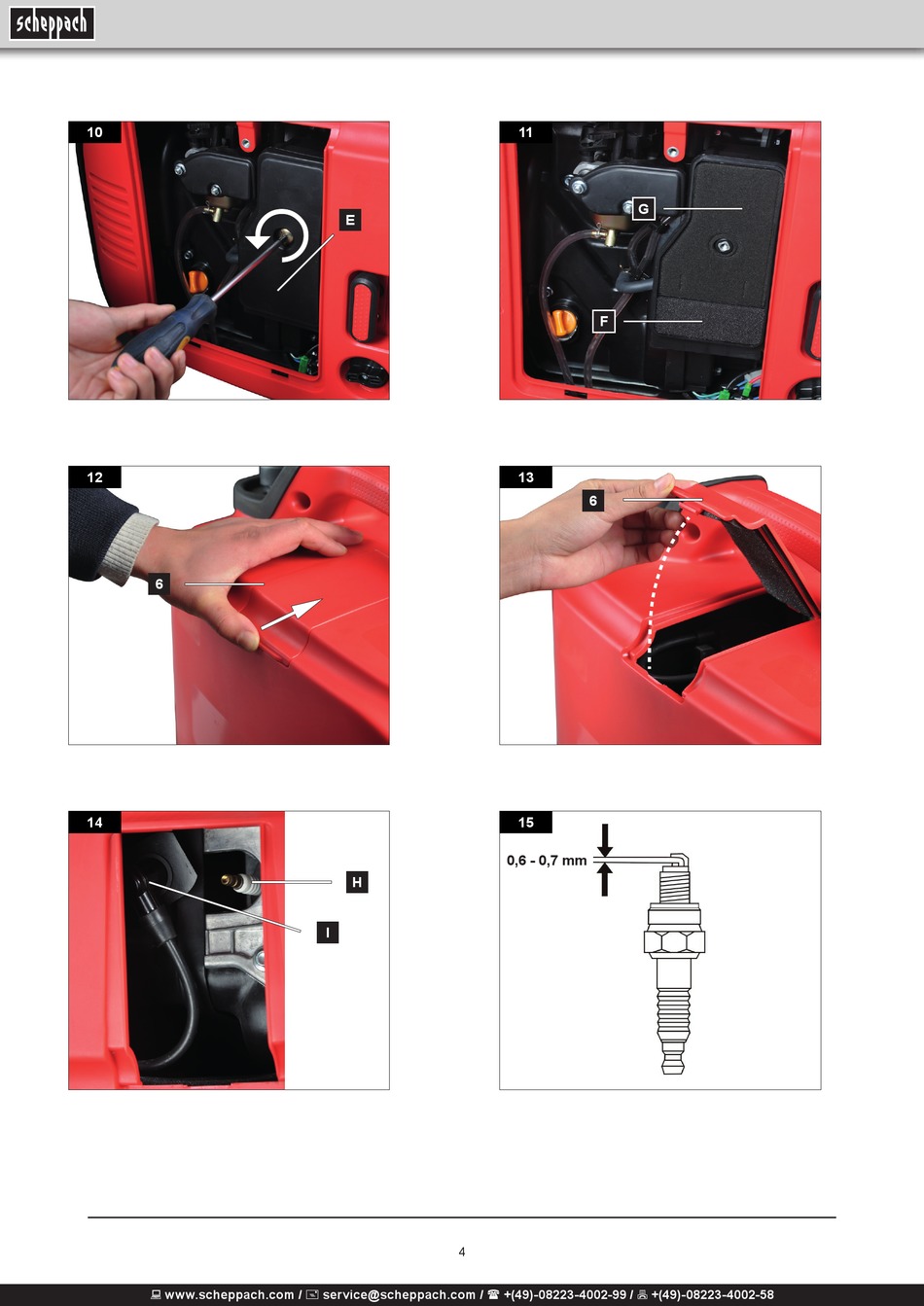 scheppach

10

E

11

G

F

12

6

13

6

14

H

I

15

0,6 - 0,7 mm

4

www.scheppach.com / service@scheppach.com / +(49)-08223-4002-99 / +(49)-08223-4002-58