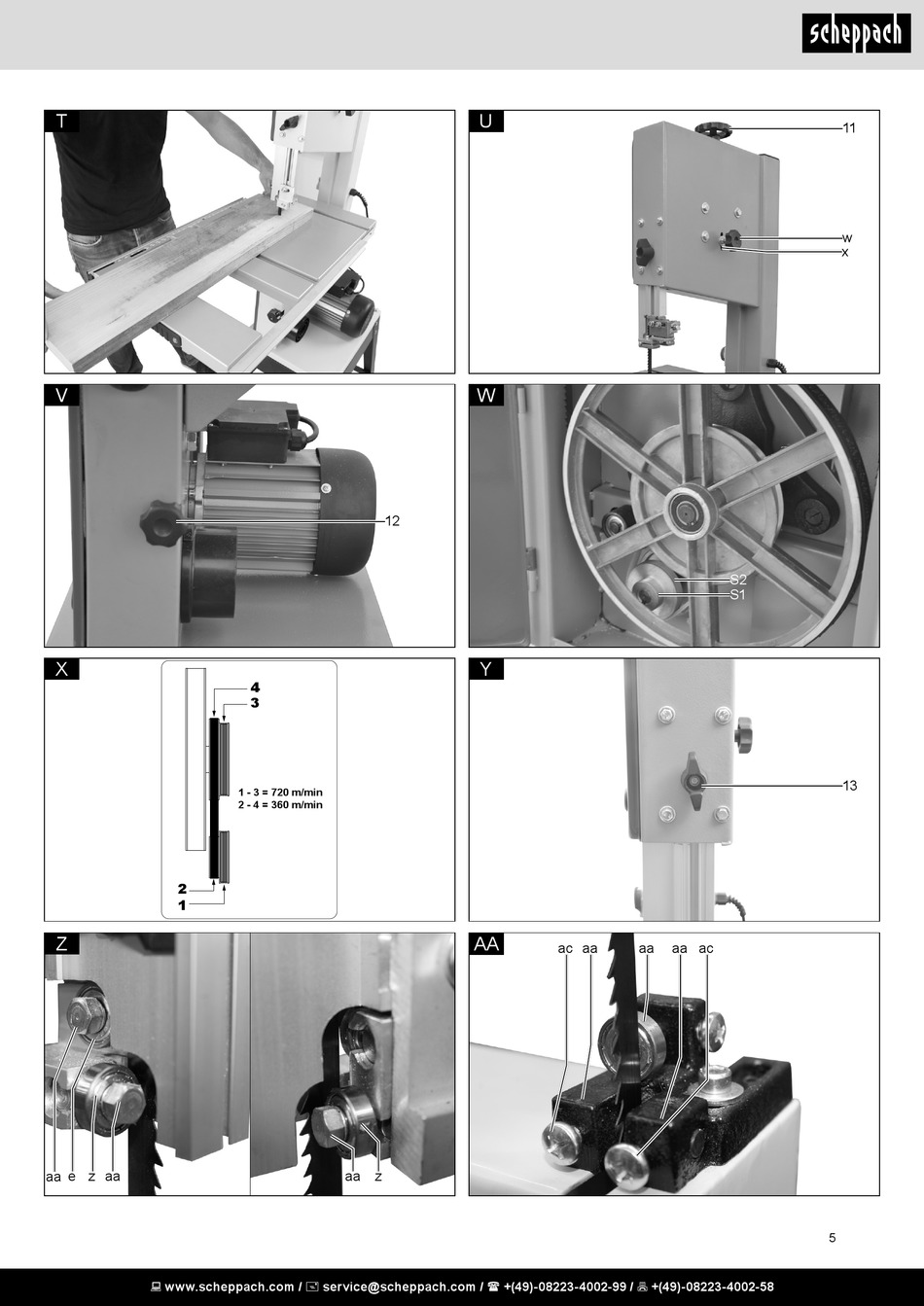 scheppach

T

U

11

w

x

V

12

W

S2

S1

X

4

3

1 - 3 = 720 m/min
2 - 4 = 360 m/min

2

1

Y

13

Z

aa e z aa

aa z

AA

ac aa aa aa ac

5

www.scheppach.com / service@scheppach.com / +(49)-08223-4002-99 / +(49)-08223-4002-58