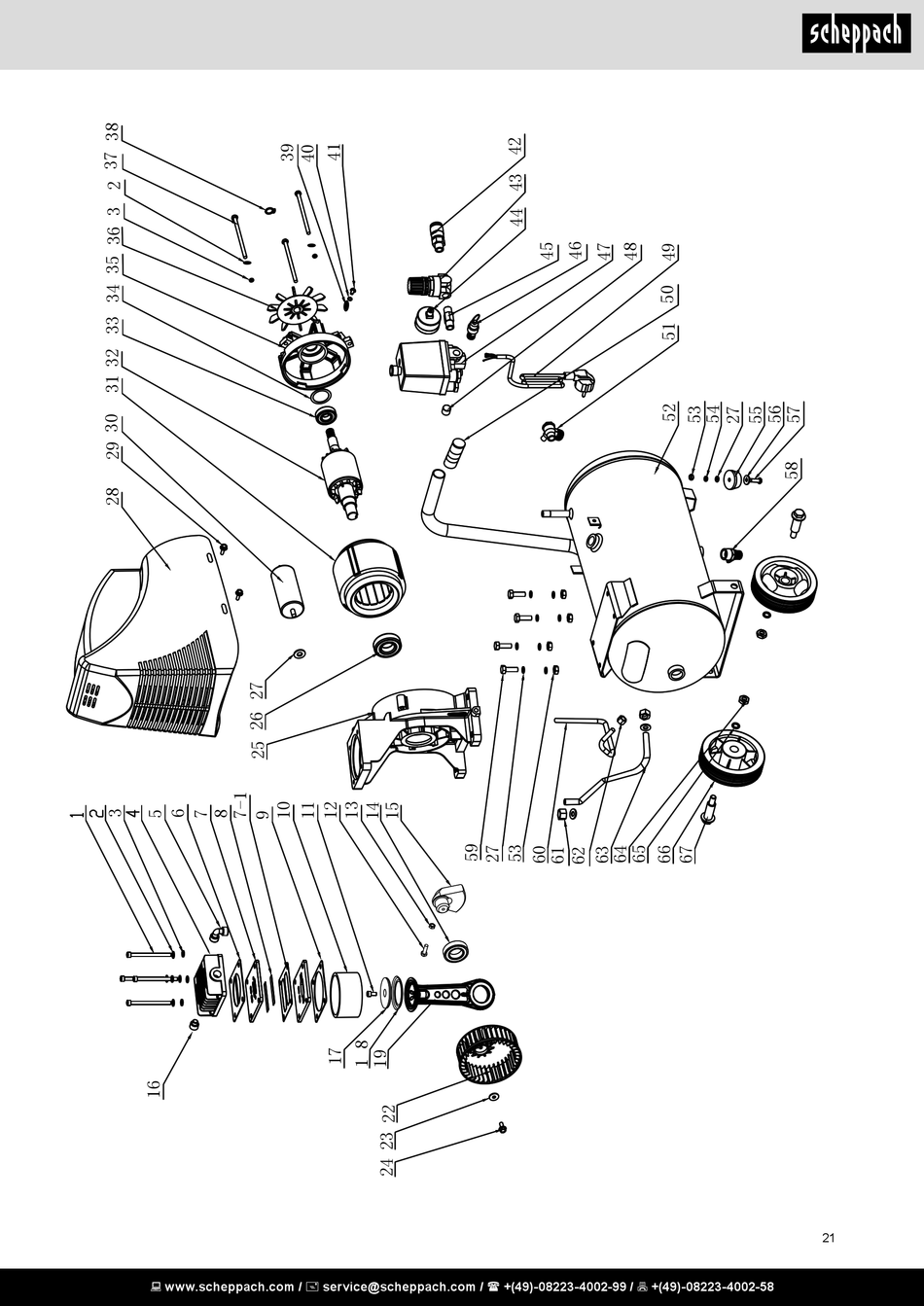 scheppach

38
37
2
3
36
35
34
33
32
31
30
29
28

39
40
41

42
43
44
45
46
47
48
49
50
51

52
53
54
27
55
56
57
58

27
26
25

1
2
3
4
5
6
7
8
7-1
9
10
11
12
13
14
15
16
17
18
19
22
23
24

59
27
53
60
61
62
63
64
65
66
67

21

www.scheppach.com / service@scheppach.com / +(49)-08223-4002-99 / +(49)-08223-4002-58