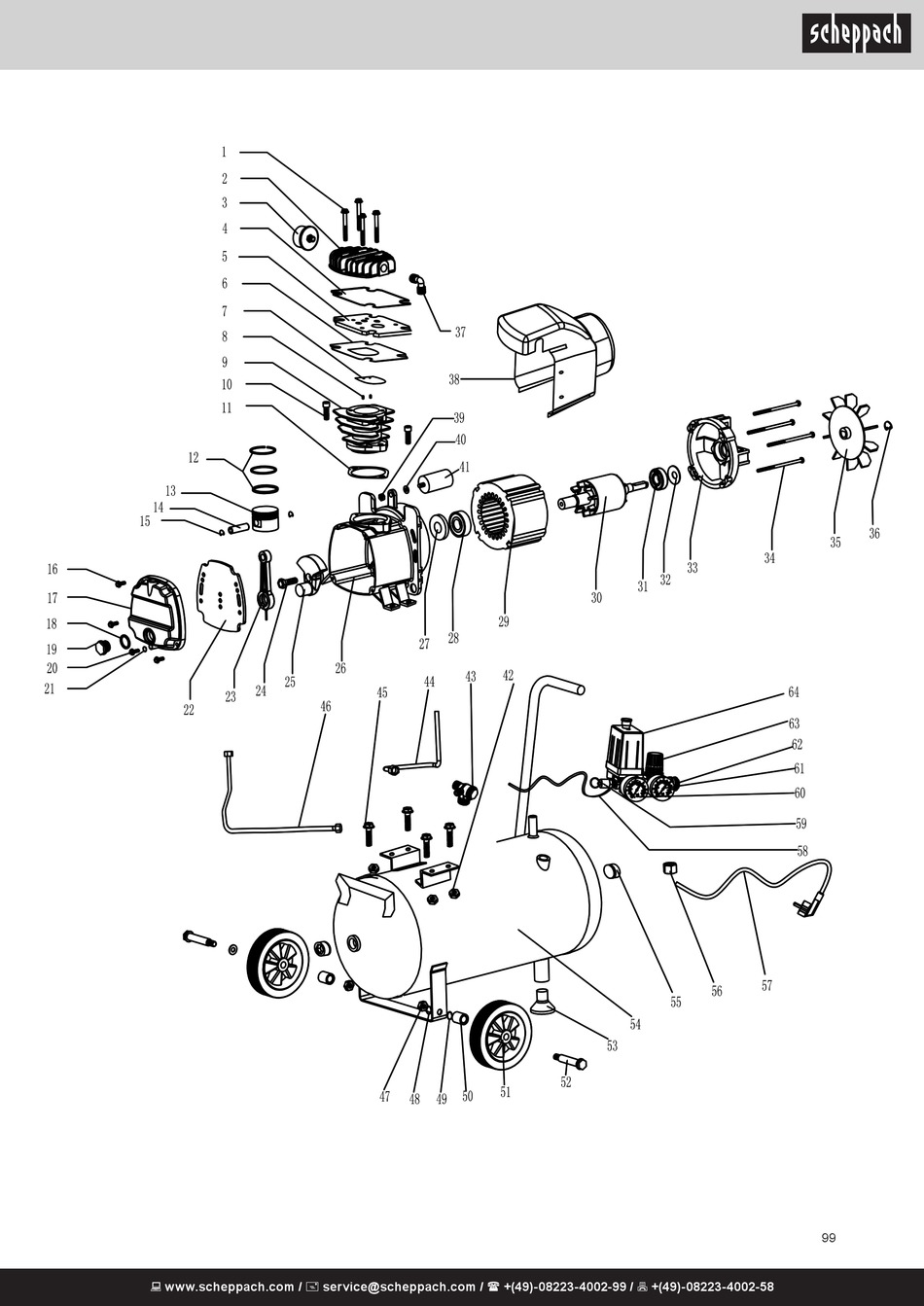 scheppach

1
2
3
4
5
6
7
8
9
10
11
12
13
14
15
16
17
18
19
20
21
22
23
24
25
26
27
28
29
30
31
32
33
34
35
36
37
38
39
40
41
42
43
44
45
46
47
48
49
50
51
52
53
54
55
56
57
58
59
60
61
62
63
64

99

www.scheppach.com / service@scheppach.com / +(49)-08223-4002-99 / +(49)-08223-4002-58