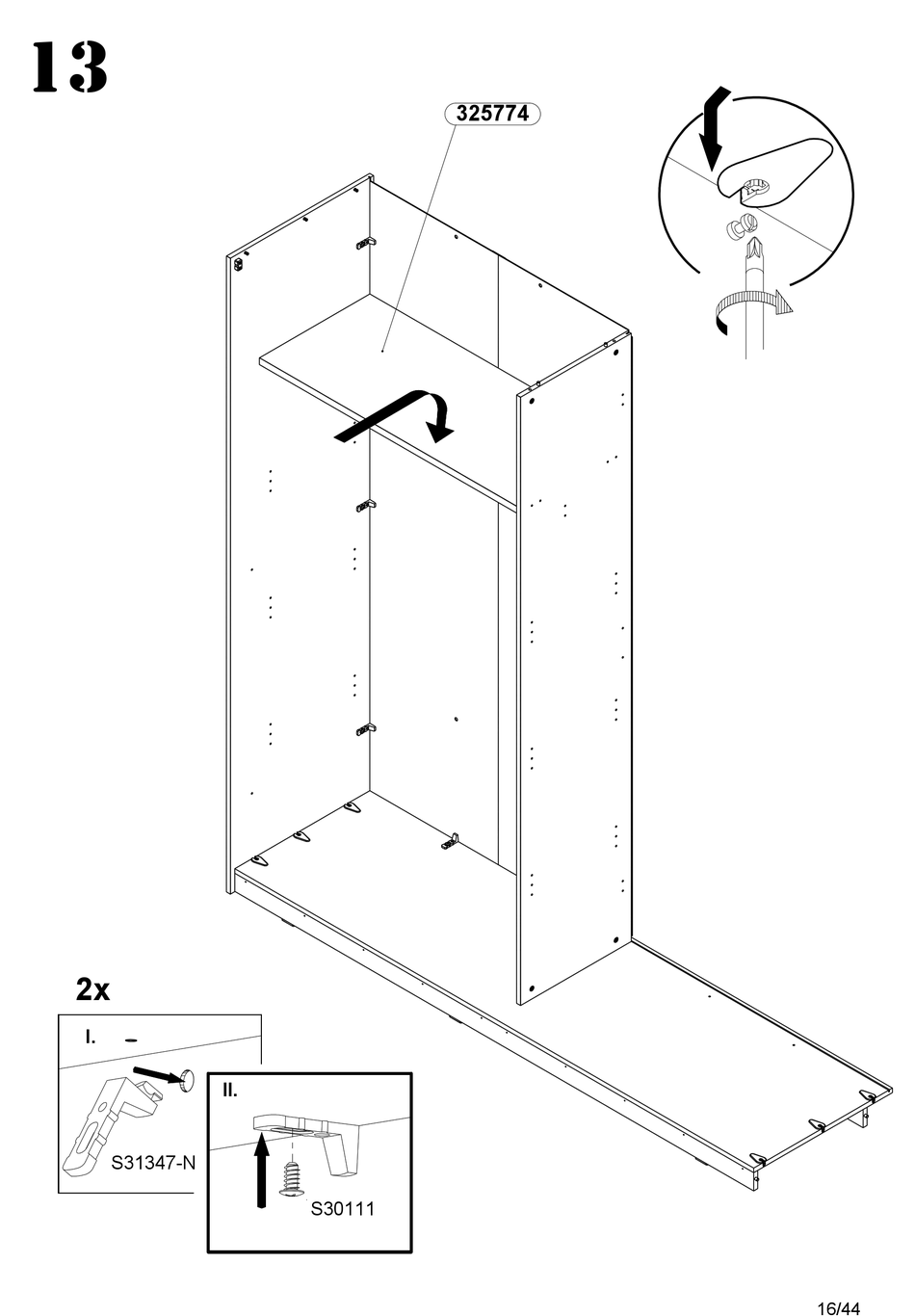 13

325774

2x

I.

S31347-N

II.

S30111

16/44