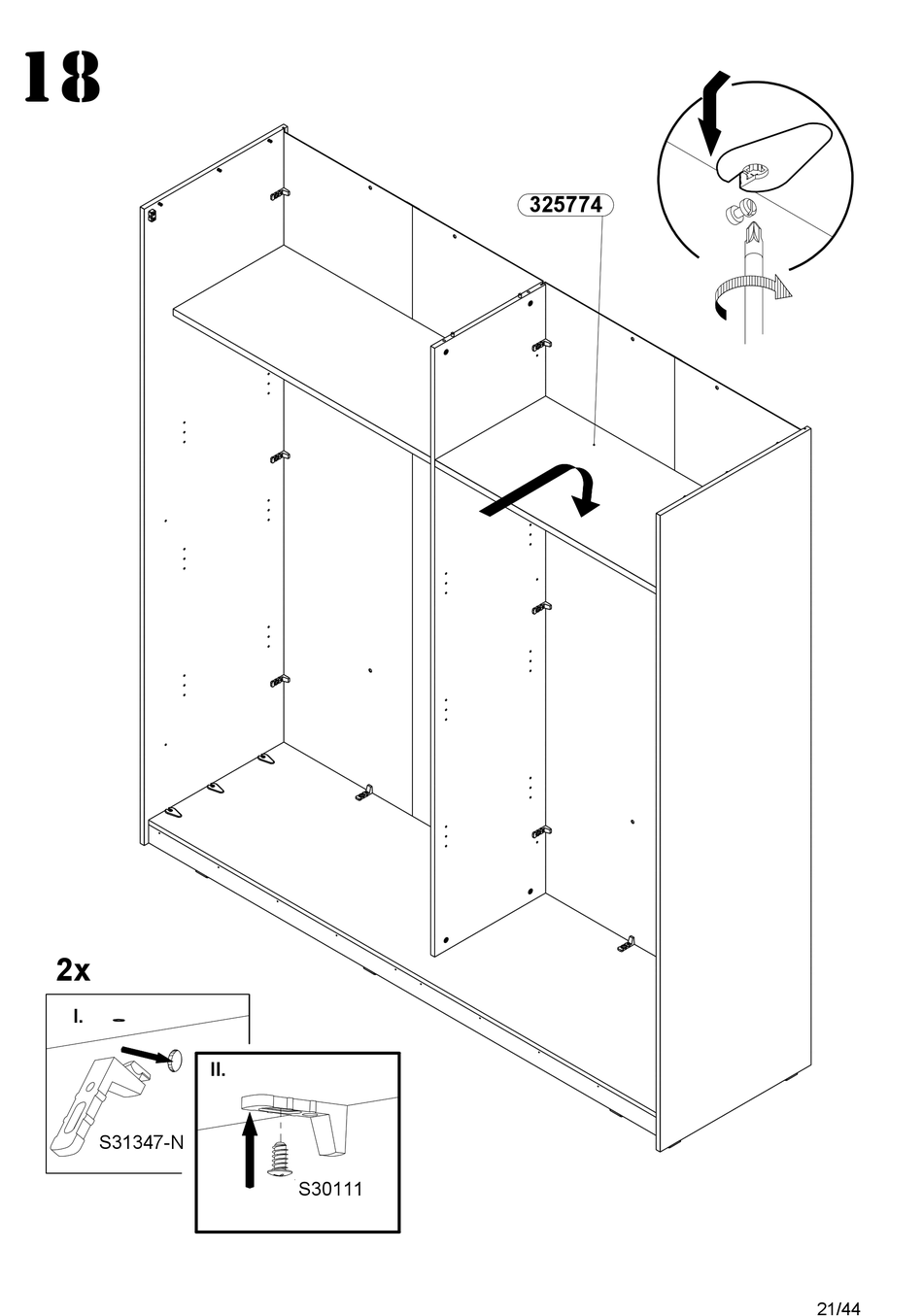 18

325774

2x

I.

S31347-N

II.

S30111

21/44