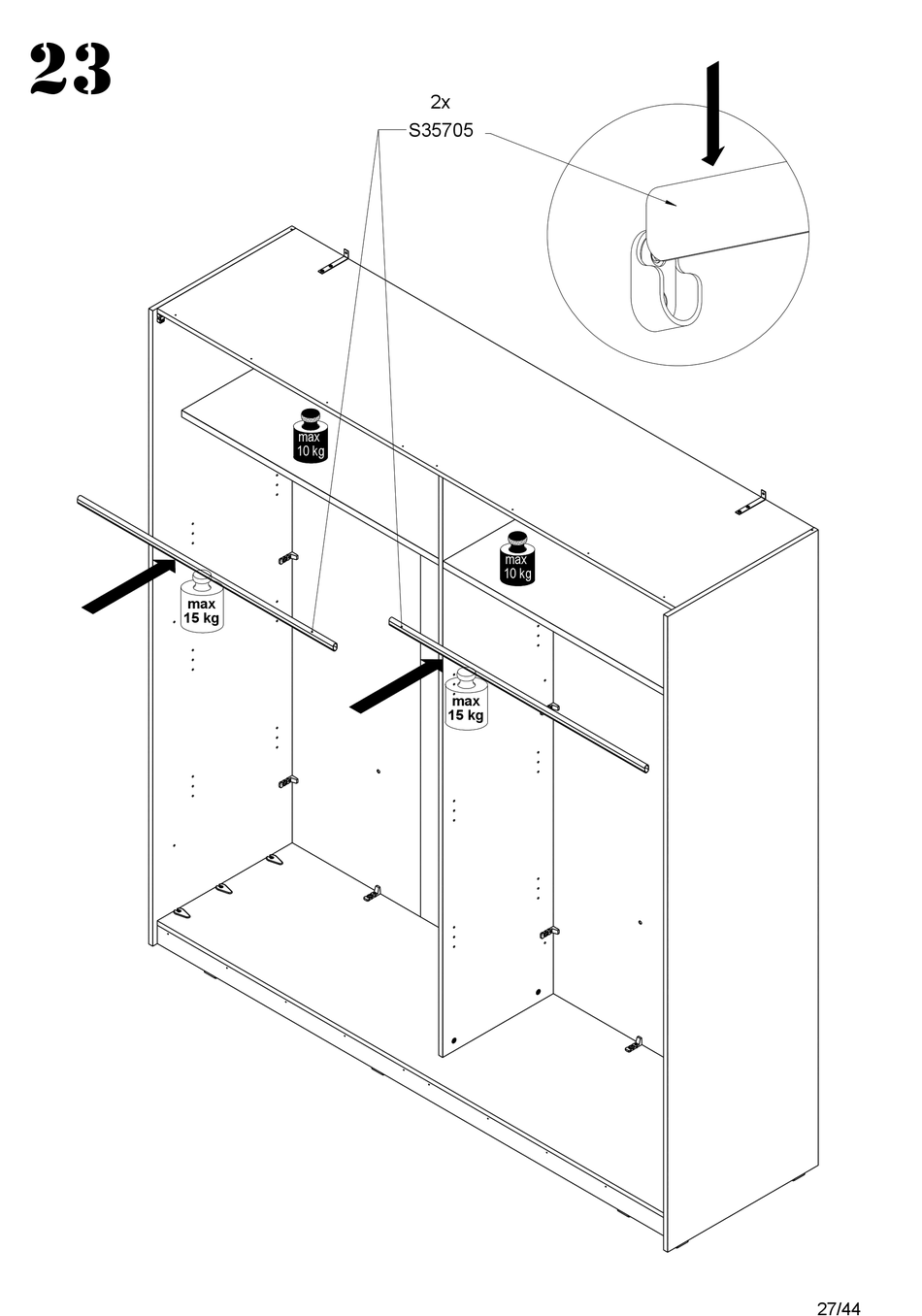 23

2x
S35705

max
10 kg

max
10 kg

max
15 kg

max
15 kg

27/44