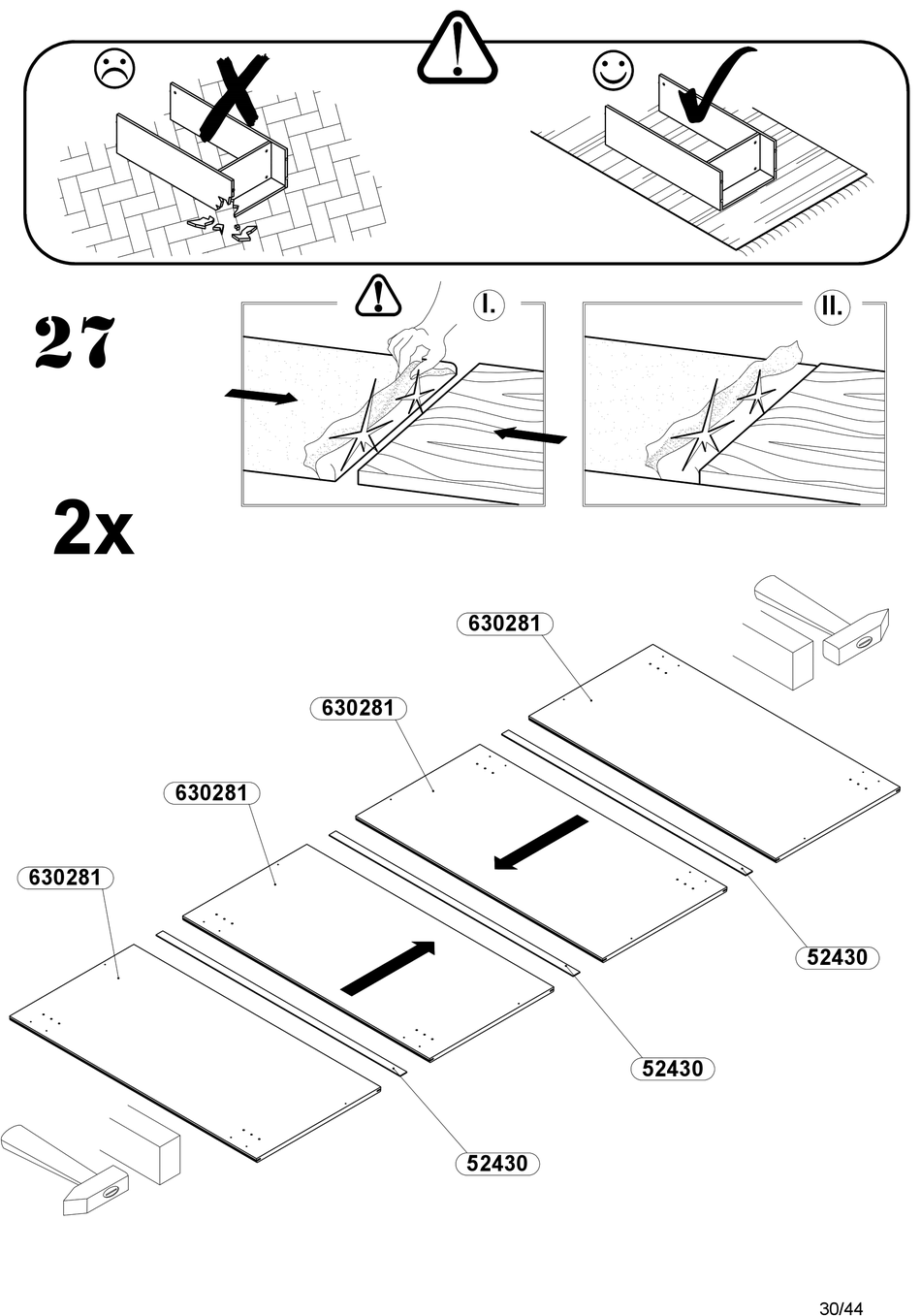 27

I.

II.

2x

630281

630281

630281

630281

52430

52430

52430

30/44