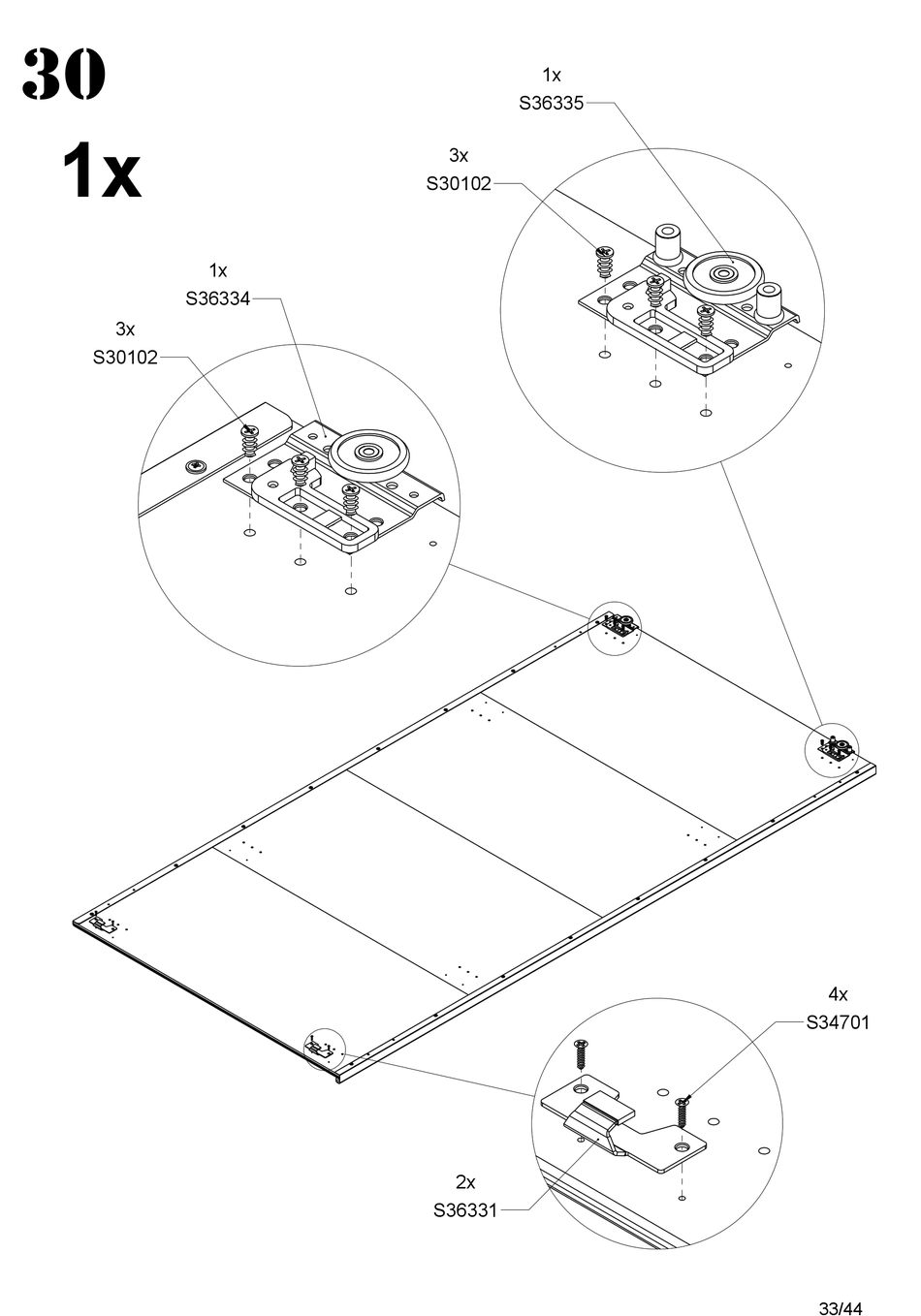 30

1x

1x
S36335

3x
S30102

1x
S36334

3x
S30102

4x
S34701

2x
S36331

33/44