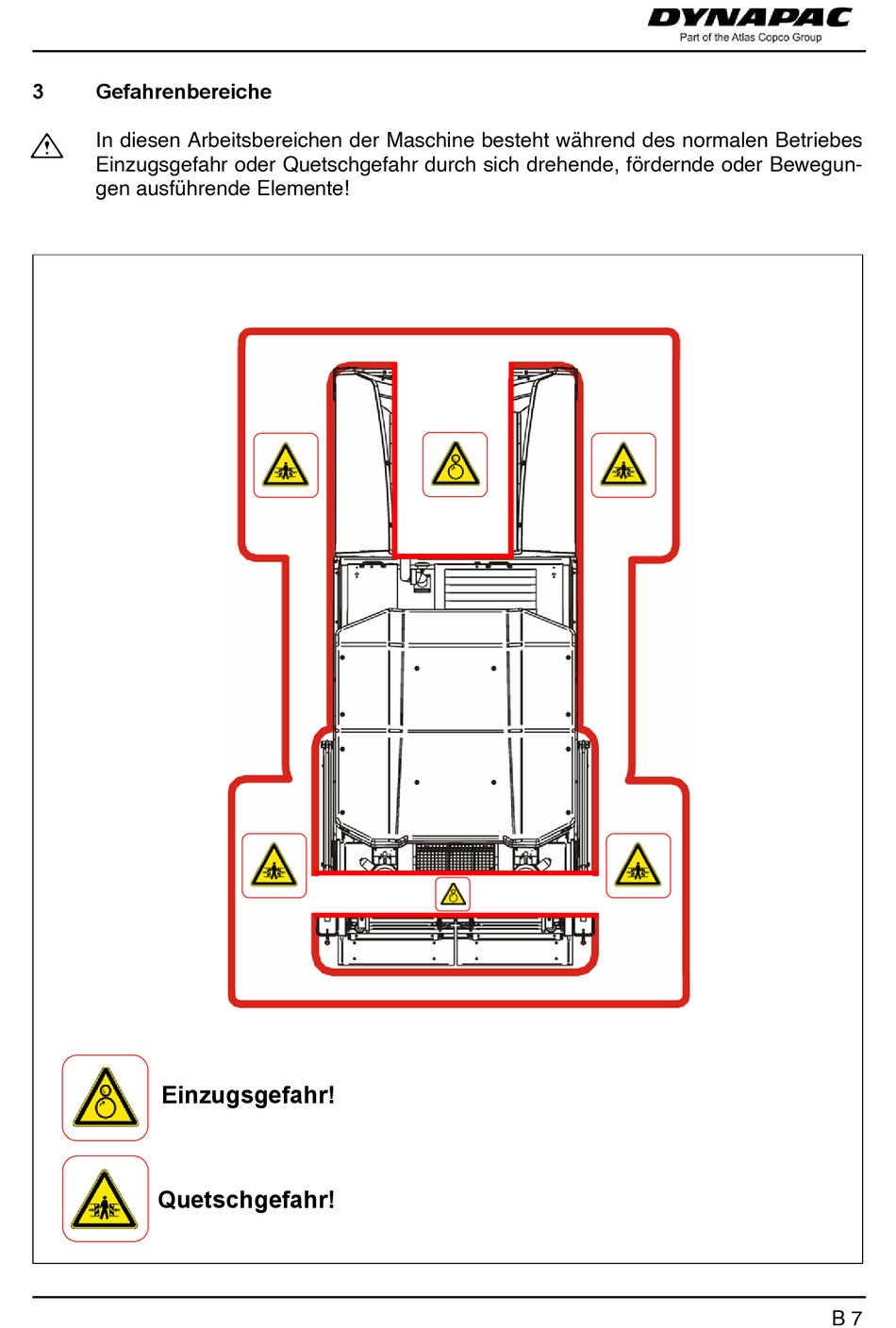 DYNAPAC
Part of the Atlas Copco Group

3 Gefahrenbereiche

In diesen Arbeitsbereichen der Maschine besteht während des normalen Betriebes Einzugsgefahr oder Quetschgefahr durch sich drehende, fördernde oder Bewegungen ausführende Elemente!

Einzugsgefahr!

Quetschgefahr!

B 7