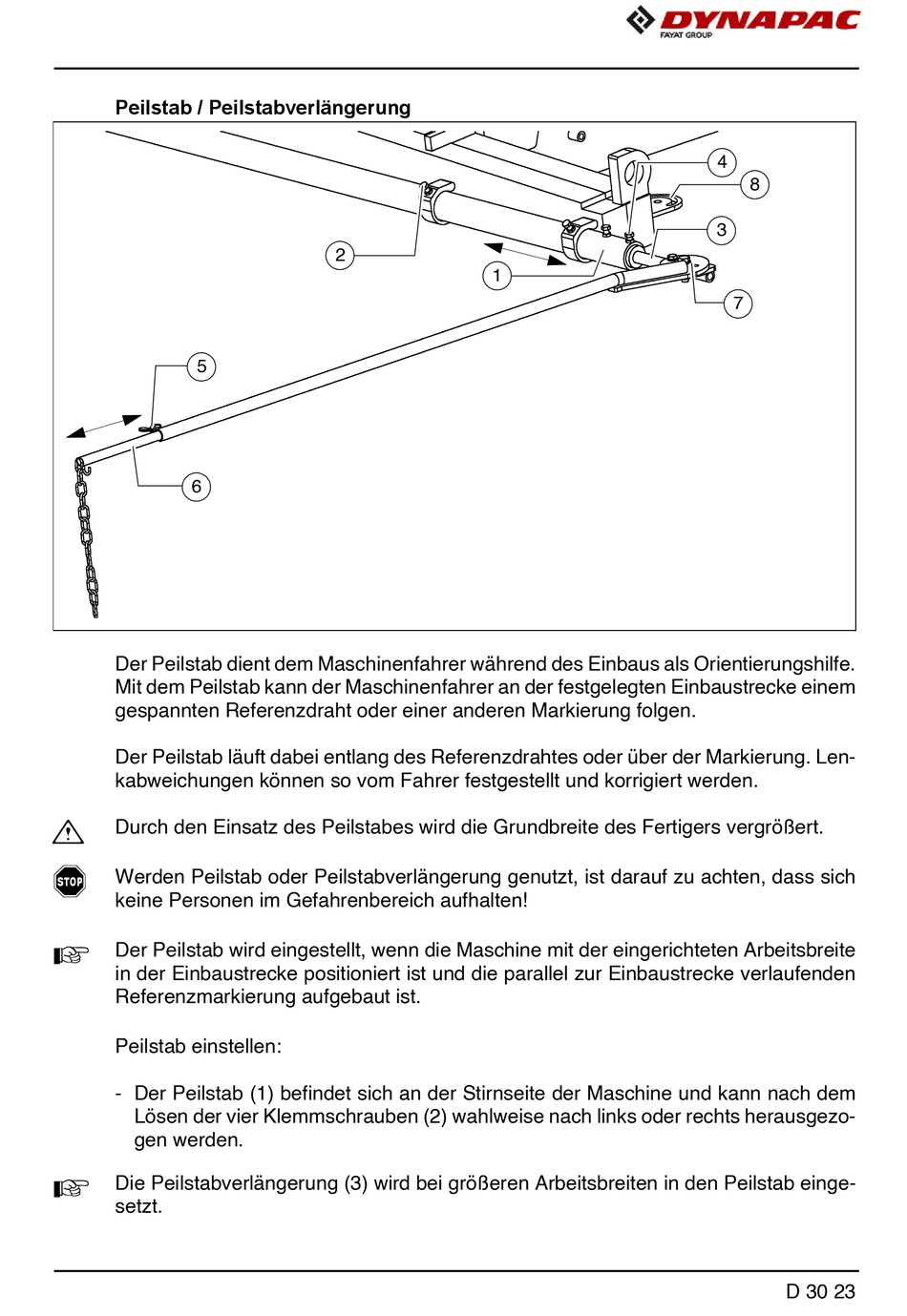 DYNAPAC
FAYAT GROUP

Peilstab / Peilstabverlängerung

4
8
3
2
1
7
5
6

Der Peilstab dient dem Maschinenfahrer während des Einbaus als Orientierungshilfe. Mit dem Peilstab kann der Maschinenfahrer an der festgelegten Einbaustrecke einem gespannten Referenzdraht oder einer anderen Markierung folgen.

Der Peilstab läuft dabei entlang des Referenzdrahtes oder über der Markierung. Lenkabweichungen können so vom Fahrer festgestellt und korrigiert werden.

Durch den Einsatz des Peilstabes wird die Grundbreite des Fertigers vergrößert.

STOP

Werden Peilstab oder Peilstabverlängerung genutzt, ist darauf zu achten, dass sich keine Personen im Gefahrenbereich aufhalten!

Der Peilstab wird eingestellt, wenn die Maschine mit der eingerichteten Arbeitsbreite in der Einbaustrecke positioniert ist und die parallel zur Einbaustrecke verlaufenden Referenzmarkierung aufgebaut ist.

Peilstab einstellen:

- Der Peilstab (1) befindet sich an der Stirnseite der Maschine und kann nach dem Lösen der vier Klemmschrauben (2) wahlweise nach links oder rechts herausgezogen werden.

Die Peilstabverlängerung (3) wird bei größeren Arbeitsbreiten in den Peilstab eingesetzt.

D 30 23