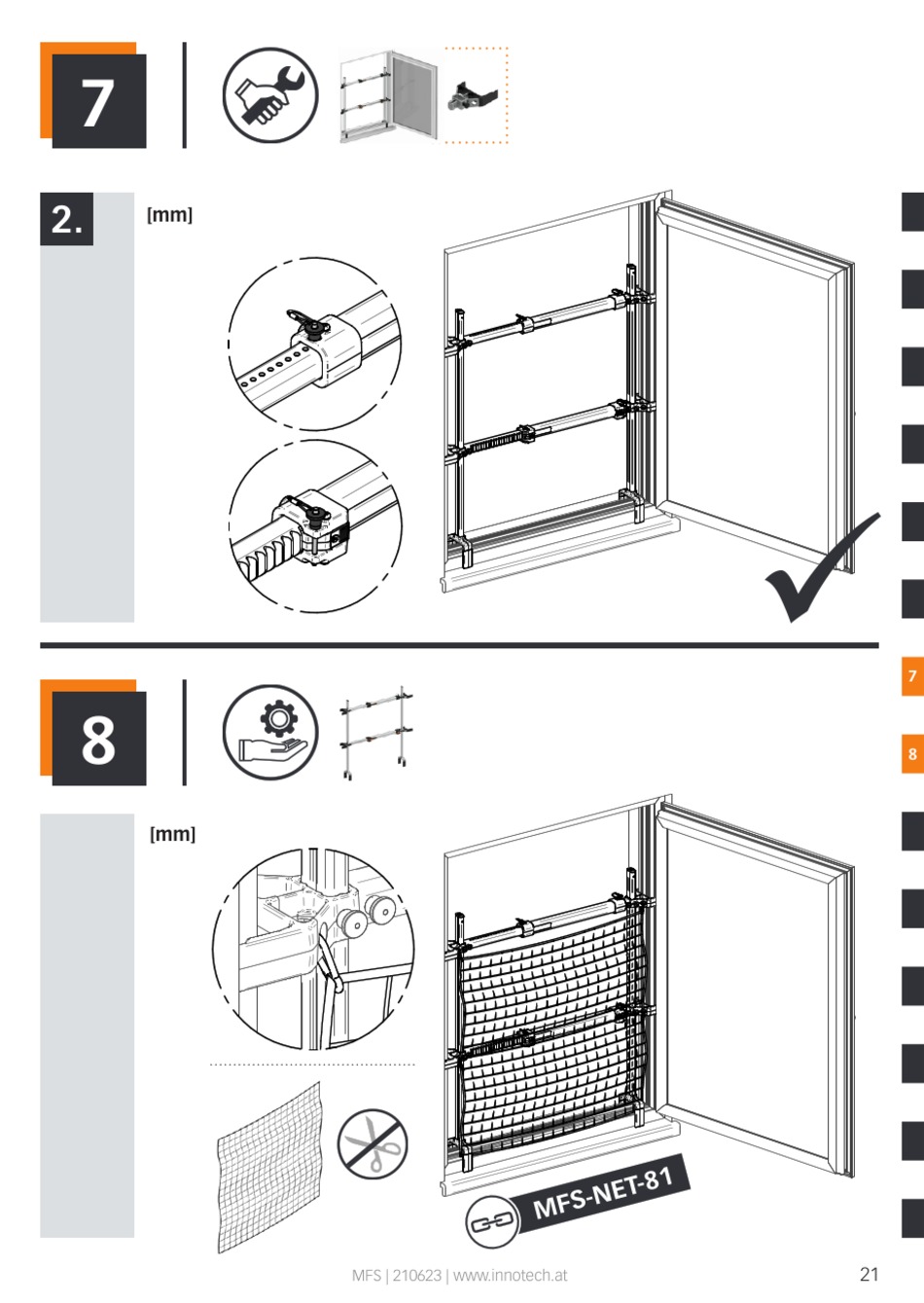 7

2.

[mm]

7

8

8

[mm]

MFS-NET-81

MFS | 210623 | www.innotech.at

21