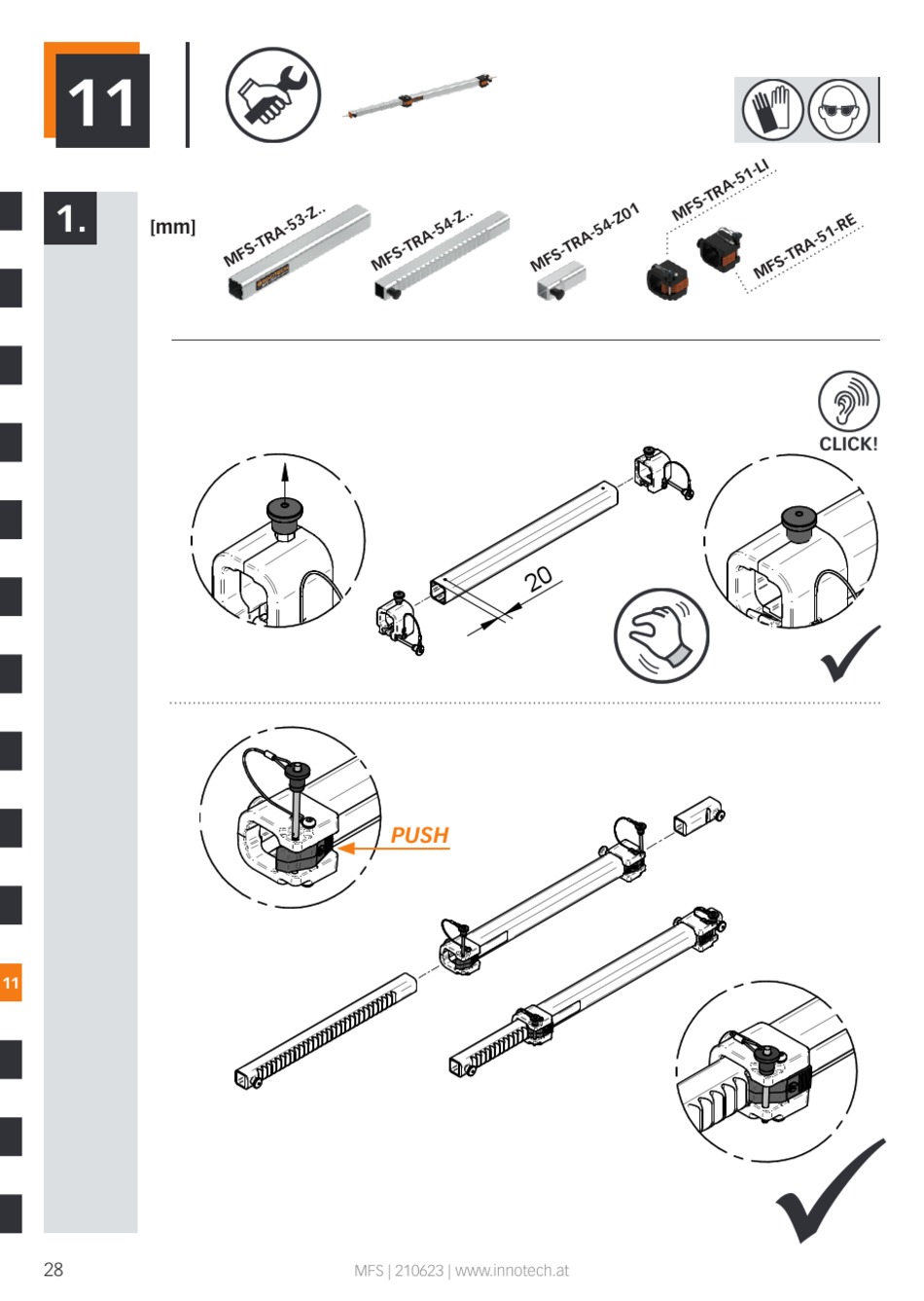 11

1.

[mm]

MFS-TRA-53-Z..

MFS-TRA-54-Z..

MFS-TRA-54-Z01

MFS-TRA-51-LI

MFS-TRA-51-RE

CLICK!

20

PUSH

11

28

MFS | 210623 | www.innotech.at