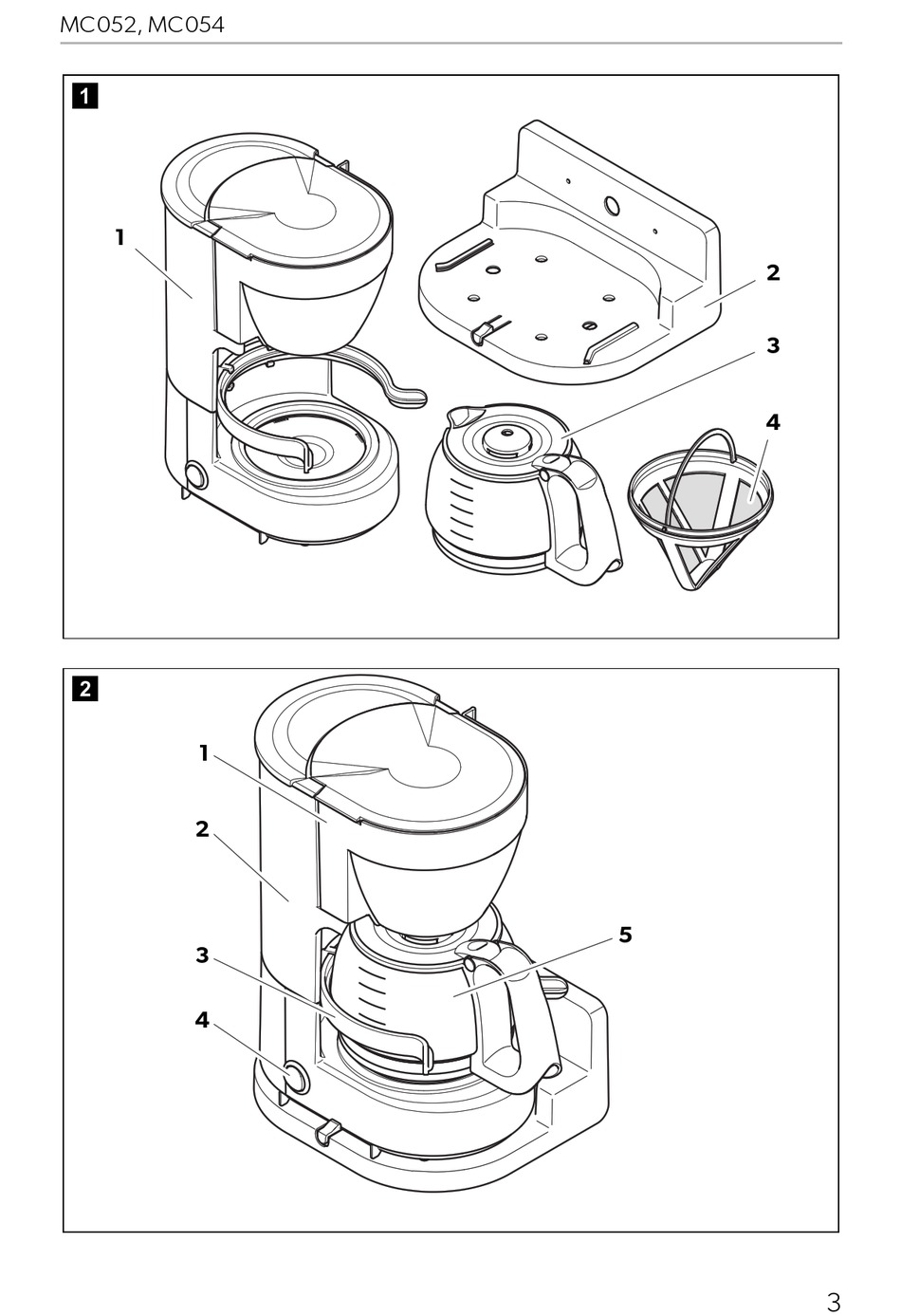 MC052, MC054

1

1
2
3
4

2

1
2
3
4
5

3