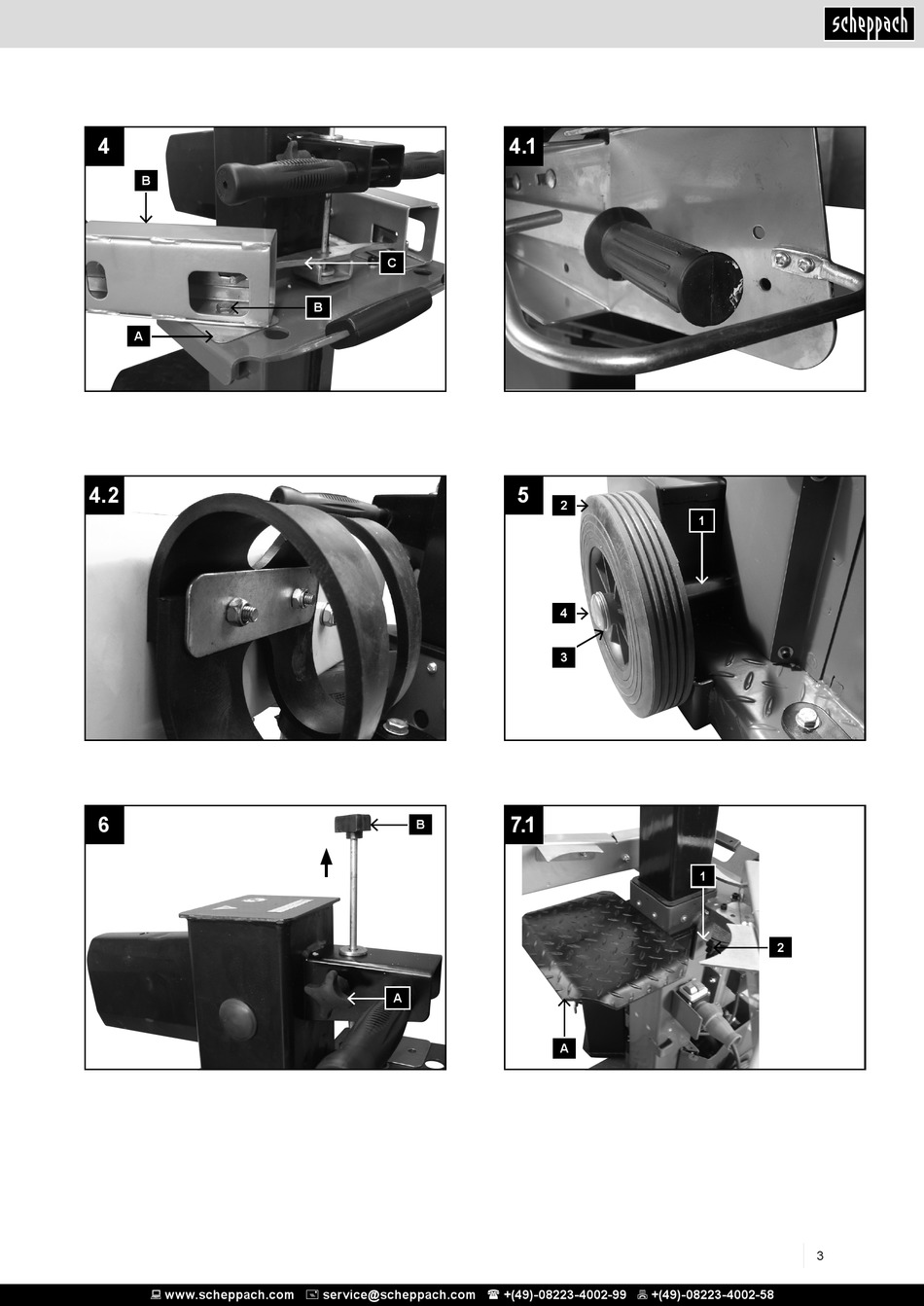 scheppach

4
B
C
B
A

4.1

4.2

5
2
1
4
3

6
B
A

7.1
1
2
A

3

www.scheppach.com service@scheppach.com +(49)-08223-4002-99 +(49)-08223-4002-58