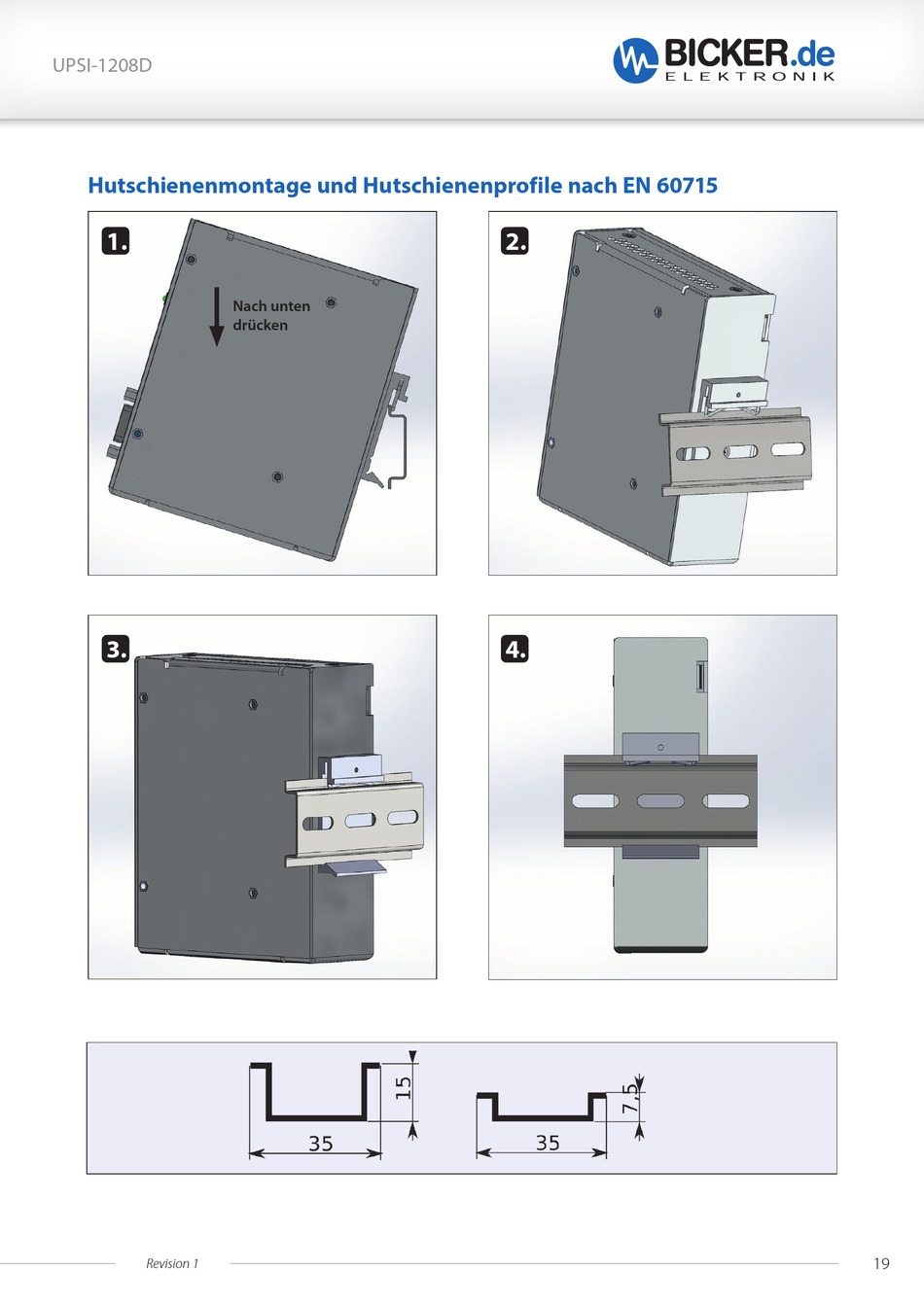 UPSI-1208D

BICKER.de
ELEKTRONIK

Hutschienenmontage und Hutschienenprofile nach EN 60715

1.

Nach unten drücken

2.

3.

4.

15

35

7,5

35

Revision 1

19