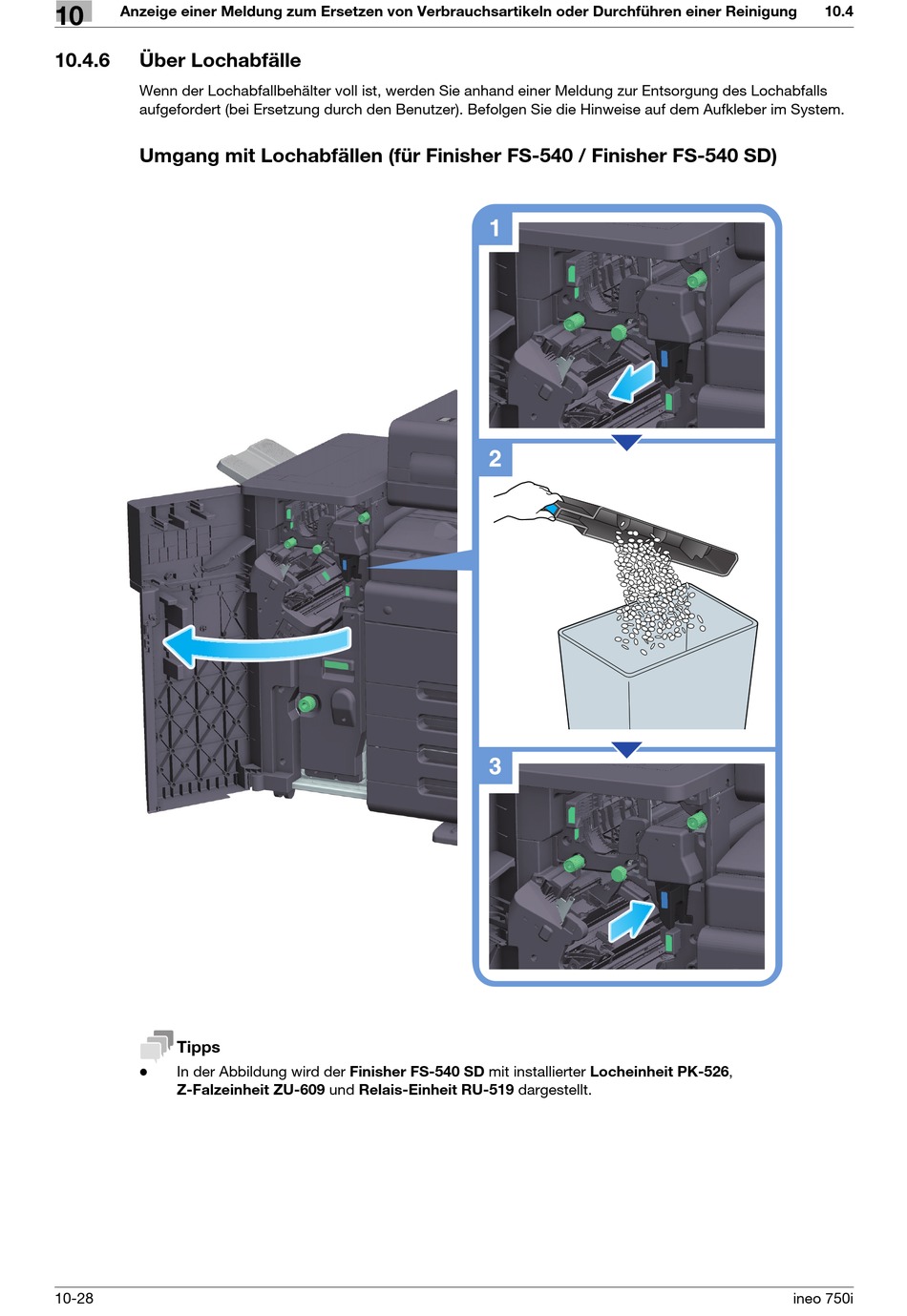 10 Anzeige einer Meldung zum Ersetzen von Verbrauchsartikeln oder Durchführen einer Reinigung 10.4

10.4.6 Über Lochabfälle

Wenn der Lochabfallbehälter voll ist, werden Sie anhand einer Meldung zur Entsorgung des Lochabfalls aufgefordert (bei Ersetzung durch den Benutzer). Befolgen Sie die Hinweise auf dem Aufkleber im System.

Umgang mit Lochabfällen (für Finisher FS-540 / Finisher FS-540 SD)

1

2

3

Tipps

● In der Abbildung wird der Finisher FS-540 SD mit installierter Locheinheit PK-526, Z-Falzeinheit ZU-609 und Relais-Einheit RU-519 dargestellt.

10-28 ineo 750i