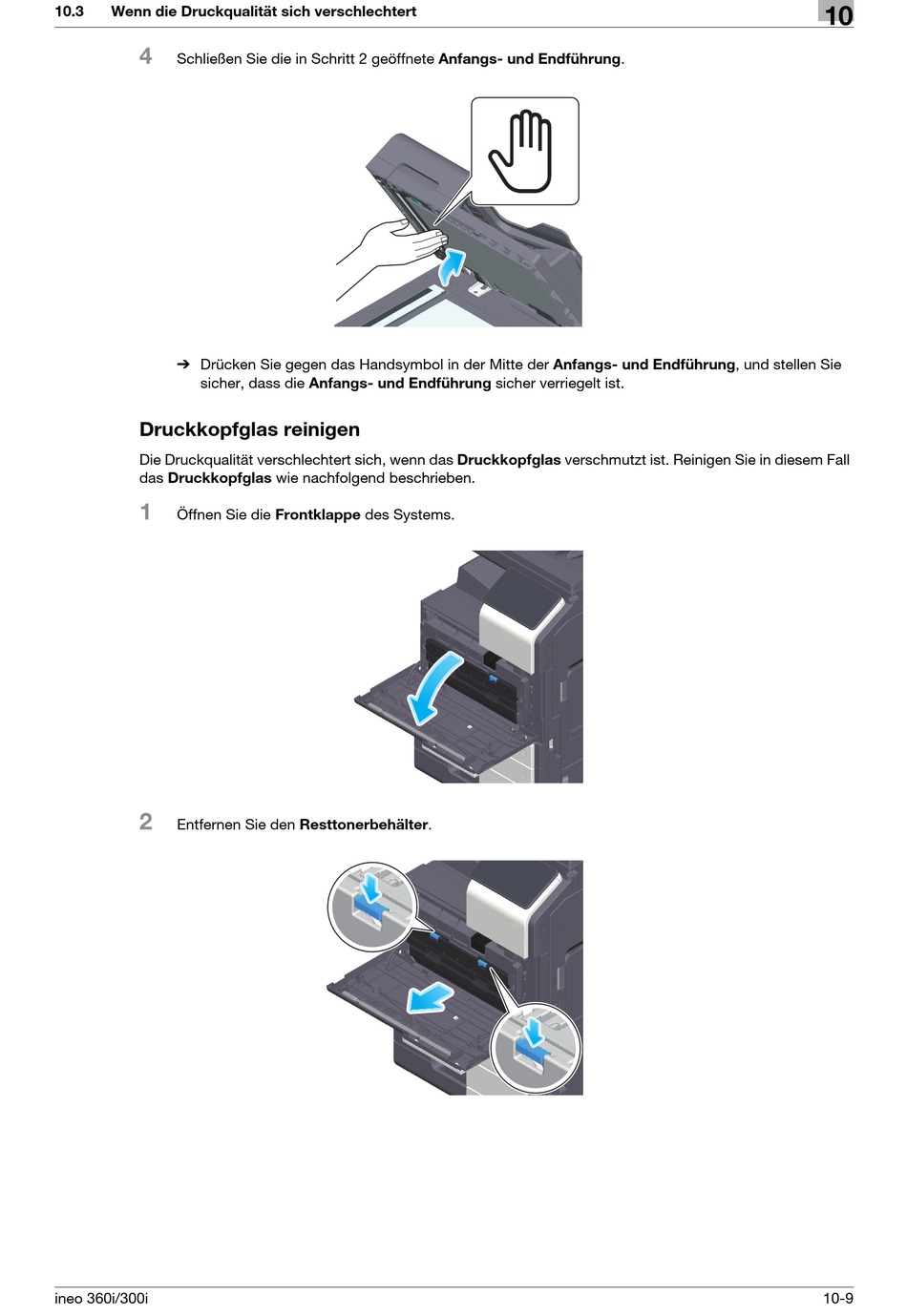 10.3 Wenn die Druckqualität sich verschlechtert

10

4 Schließen Sie die in Schritt 2 geöffnete Anfangs- und Endführung.

➔ Drücken Sie gegen das Handsymbol in der Mitte der Anfangs- und Endführung, und stellen Sie sicher, dass die Anfangs- und Endführung sicher verriegelt ist.

Druckkopfglas reinigen

Die Druckqualität verschlechtert sich, wenn das Druckkopfglas verschmutzt ist. Reinigen Sie in diesem Fall das Druckkopfglas wie nachfolgend beschrieben.

1 Öffnen Sie die Frontklappe des Systems.

2 Entfernen Sie den Resttonerbehälter.

ineo 360i/300i

10-9