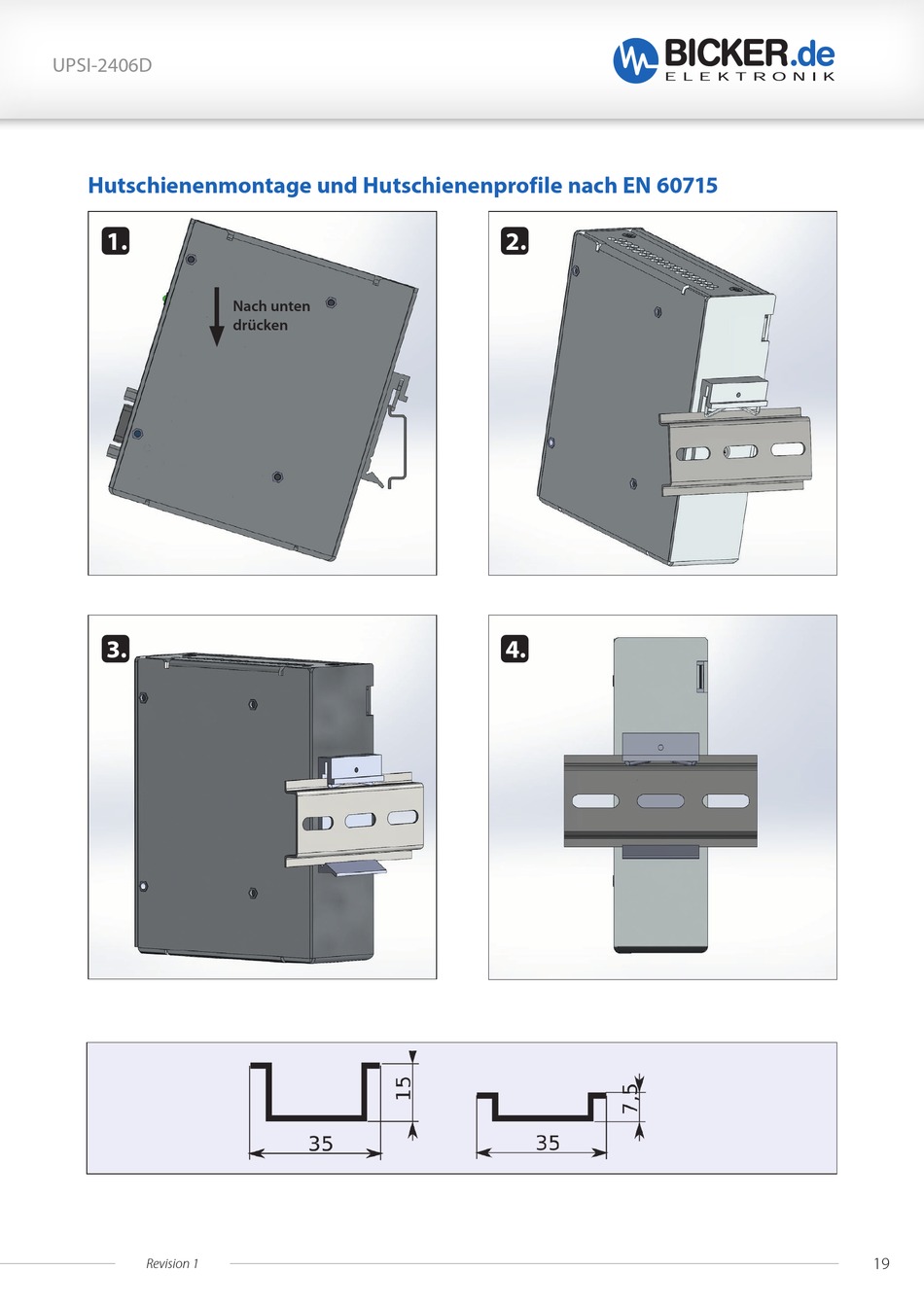 UPSI-2406D

BICKER.de
ELEKTRONIK

Hutschienenmontage und Hutschienenprofile nach EN 60715

1.

Nach unten drücken

2.

3.

4.

15

35

7,5

35

Revision 1

19