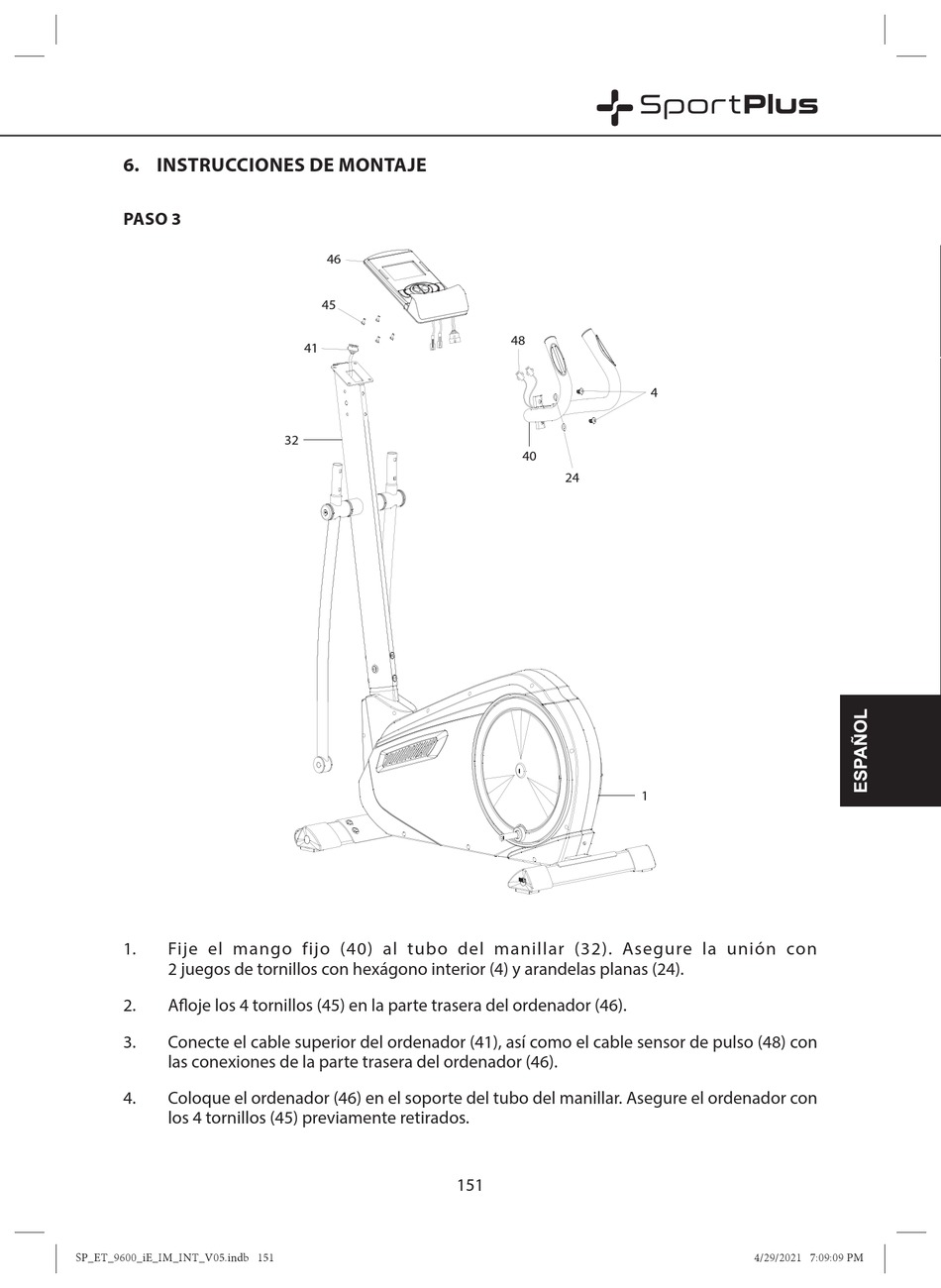 SportPlus

6. INSTRUCCIONES DE MONTAJE

PASO 3

46
45
41
32
48
4
40
24
1

ESPAÑOL

1. Fije el mango fijo (40) al tubo del manillar (32). Asegure la unión con 2 juegos de tornillos con hexágono interior (4) y arandelas planas (24).

2. Afloje los 4 tornillos (45) en la parte trasera del ordenador (46).

3. Conecte el cable superior del ordenador (41), así como el cable sensor de pulso (48) con las conexiones de la parte trasera del ordenador (46).

4. Coloque el ordenador (46) en el soporte del tubo del manillar. Asegure el ordenador con los 4 tornillos (45) previamente retirados.

151

SP_ET_9600_iE_IM_INT_V05.indb 151

4/29/2021 7:09:09 PM