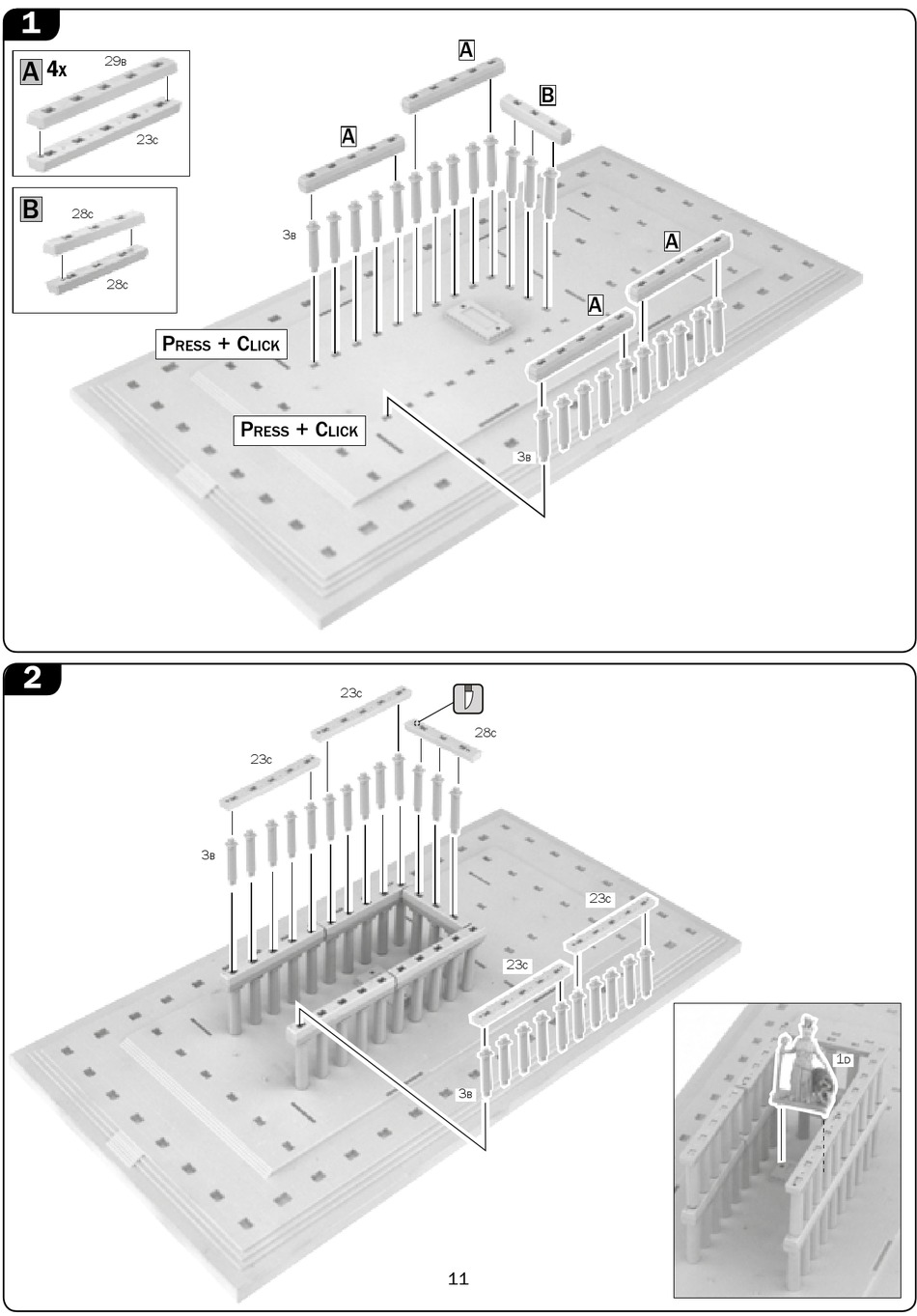 1

A 4x
29B
23C

B
28C
28C

A
A
B
3B
A
A
PRESS + CLICK
PRESS + CLICK
3B

2

23C
28C
23C
3B
23C
23C
3B
1D

11