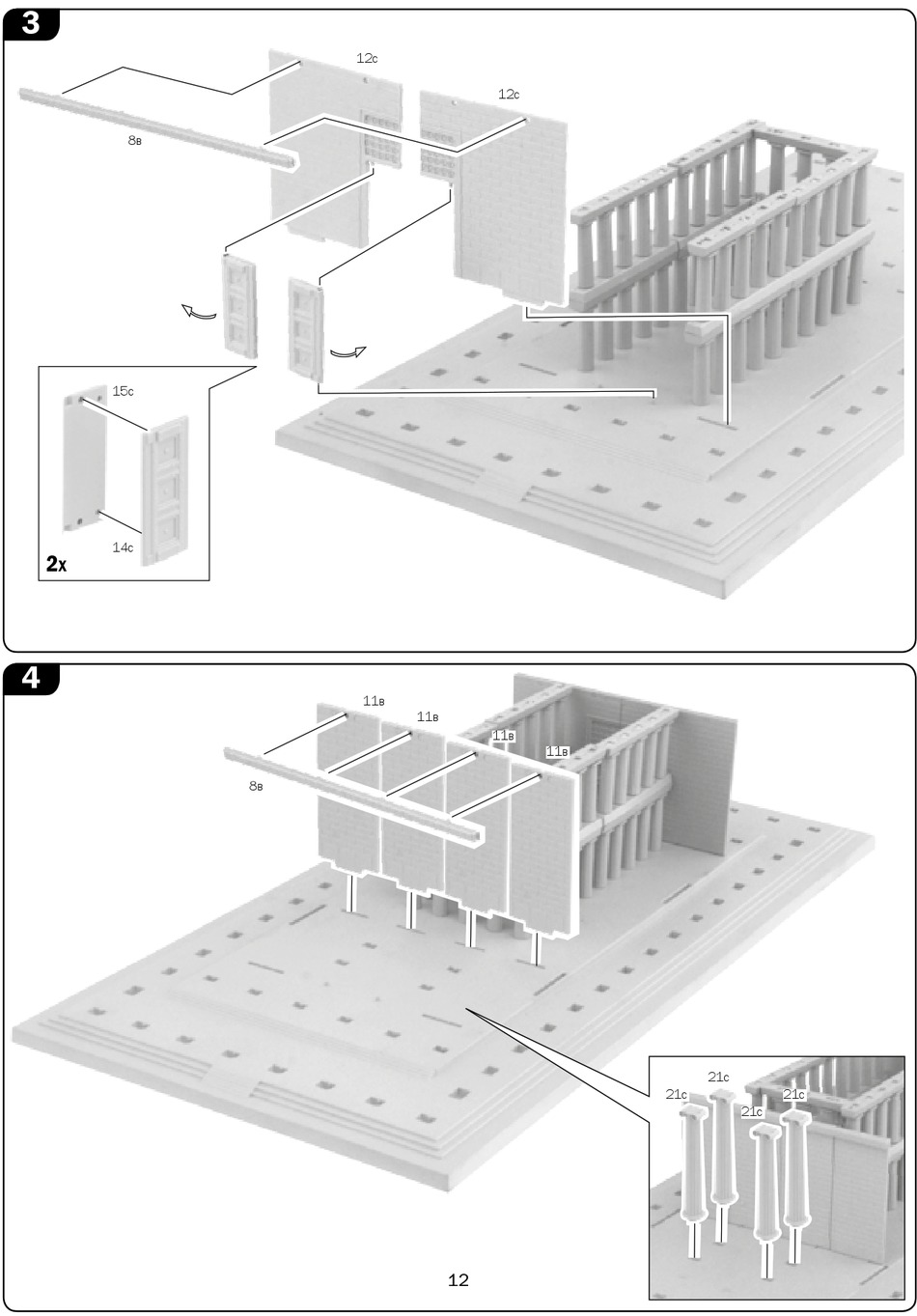 3

12c

12c

8B

15c

14c

2x

4

11B

11B

11B

11B

8B

21c

21c

21c

21c

12