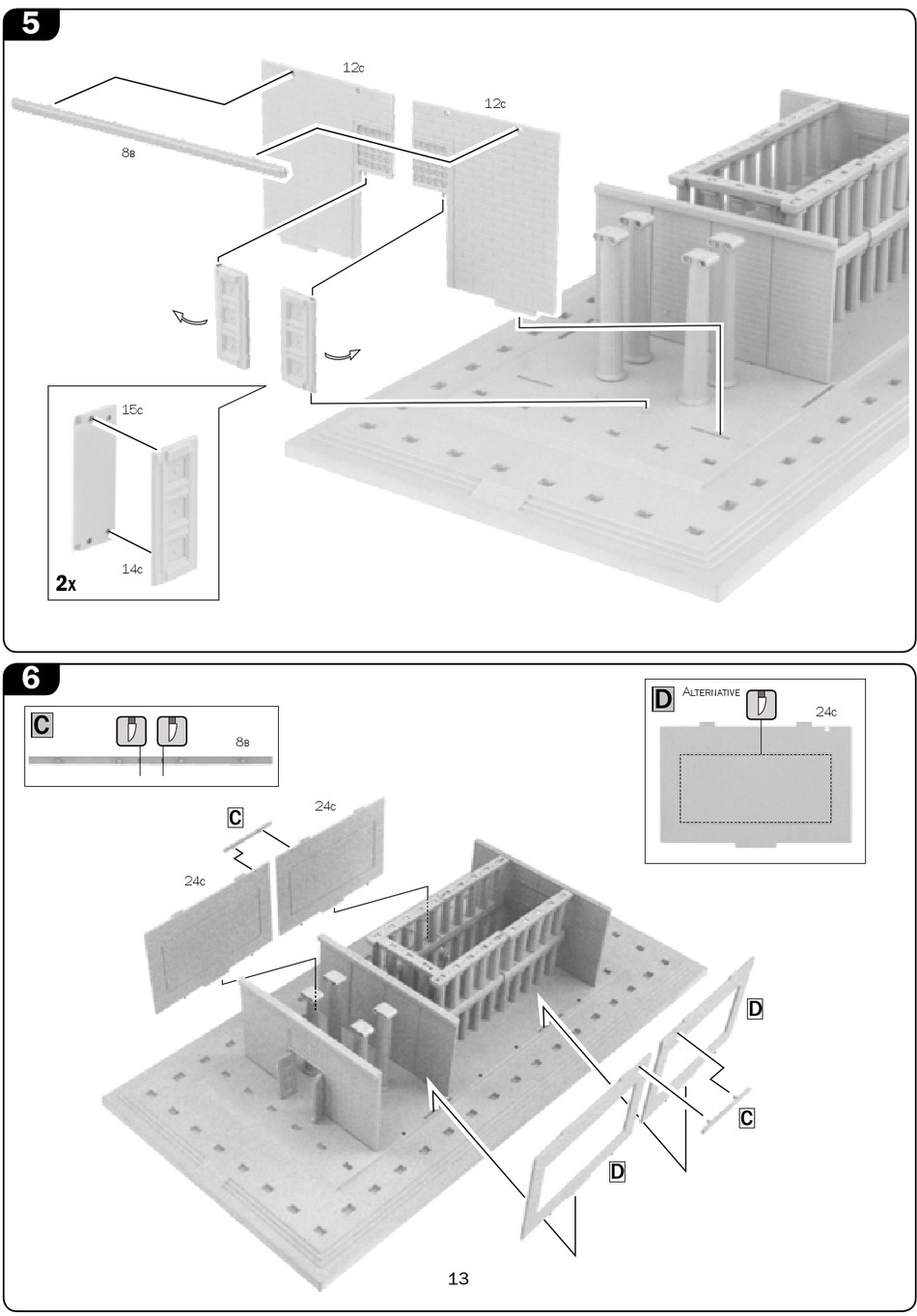 5

12c

12c

8B

15c

14c

2x

6

C

8B

D ALTERNATIVE

24c

C

24c

24c

D

C

D

13