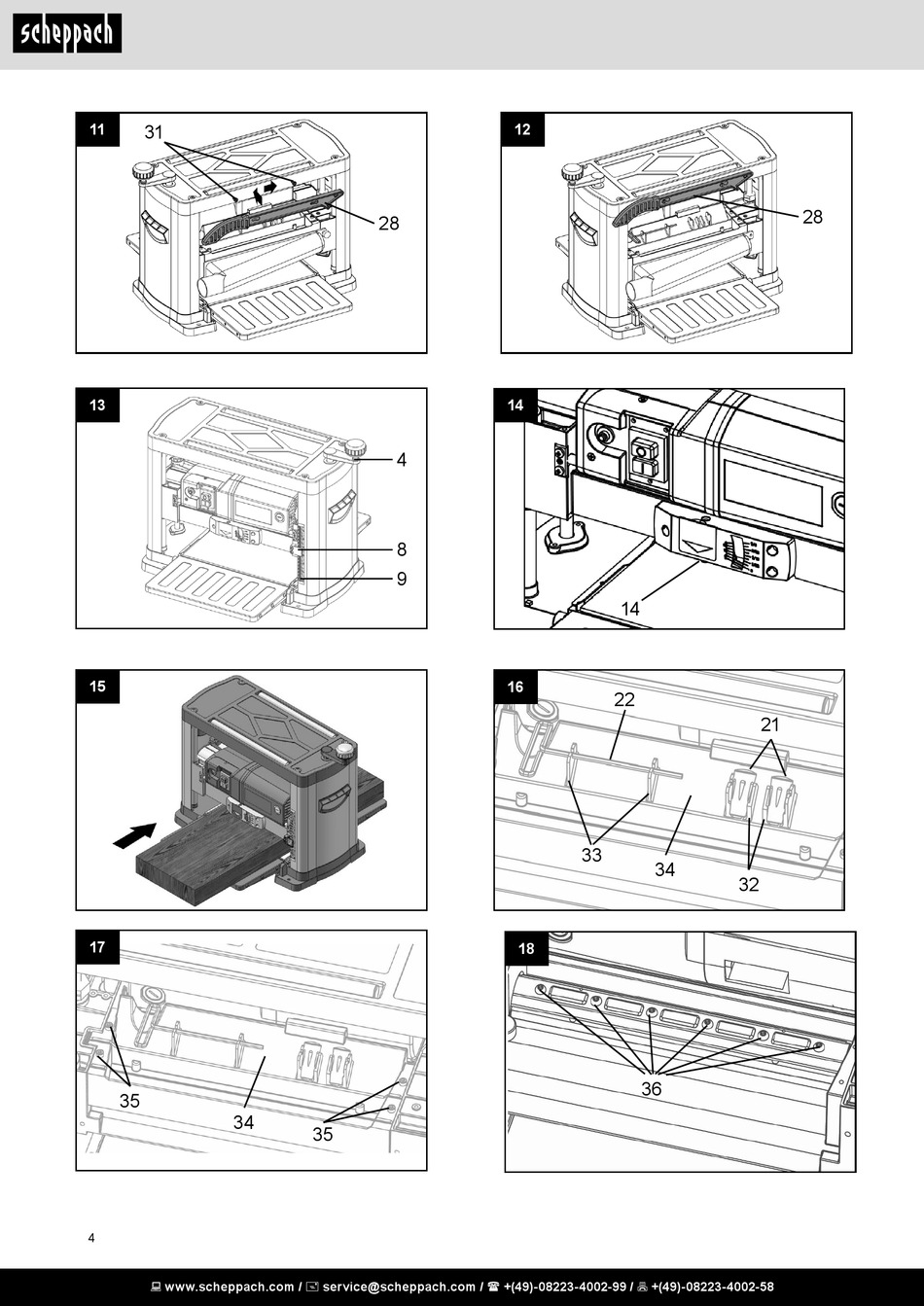 scheppach

11
31
28

12
28

13
4
8
9

14
14

15

16
22
21
33
34
32

17
35
34
35

18
36

4

www.scheppach.com / service@scheppach.com / +(49)-08223-4002-99 / +(49)-08223-4002-58