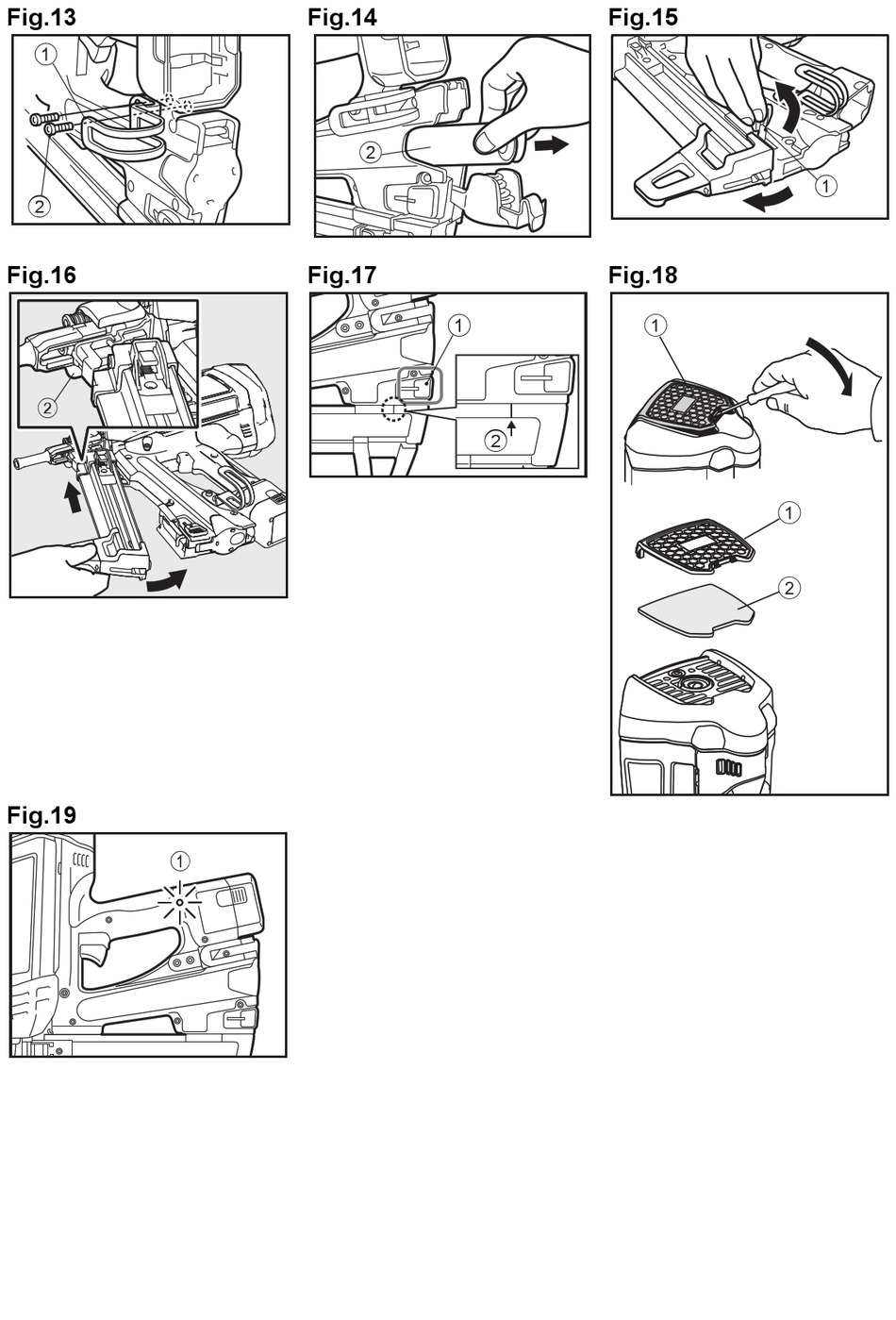 Fig.13
1
2

Fig.14
2

Fig.15
1

Fig.16
2

Fig.17
1
2

Fig.18
1
1
2

Fig.19
1