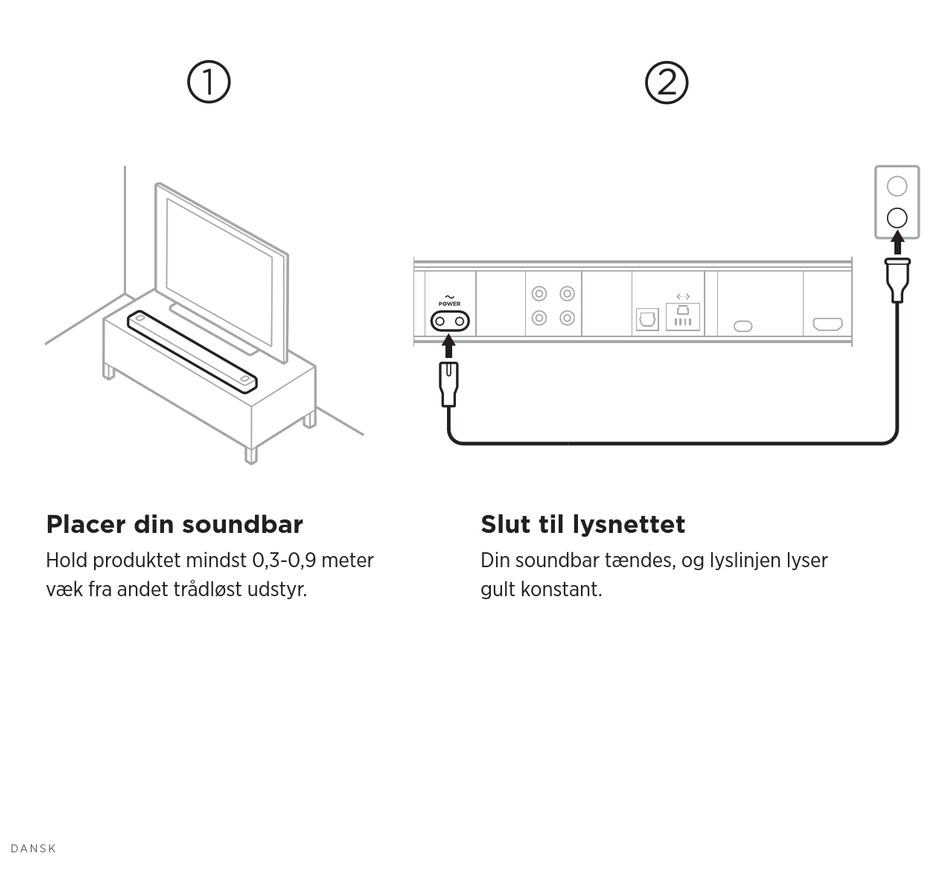 ①

②

POWER

Placer din soundbar
Hold produktet mindst 0,3-0,9 meter væk fra andet trådløst udstyr.

Slut til lysnettet
Din soundbar tændes, og lyslinjen lyser gult konstant.

DANSK