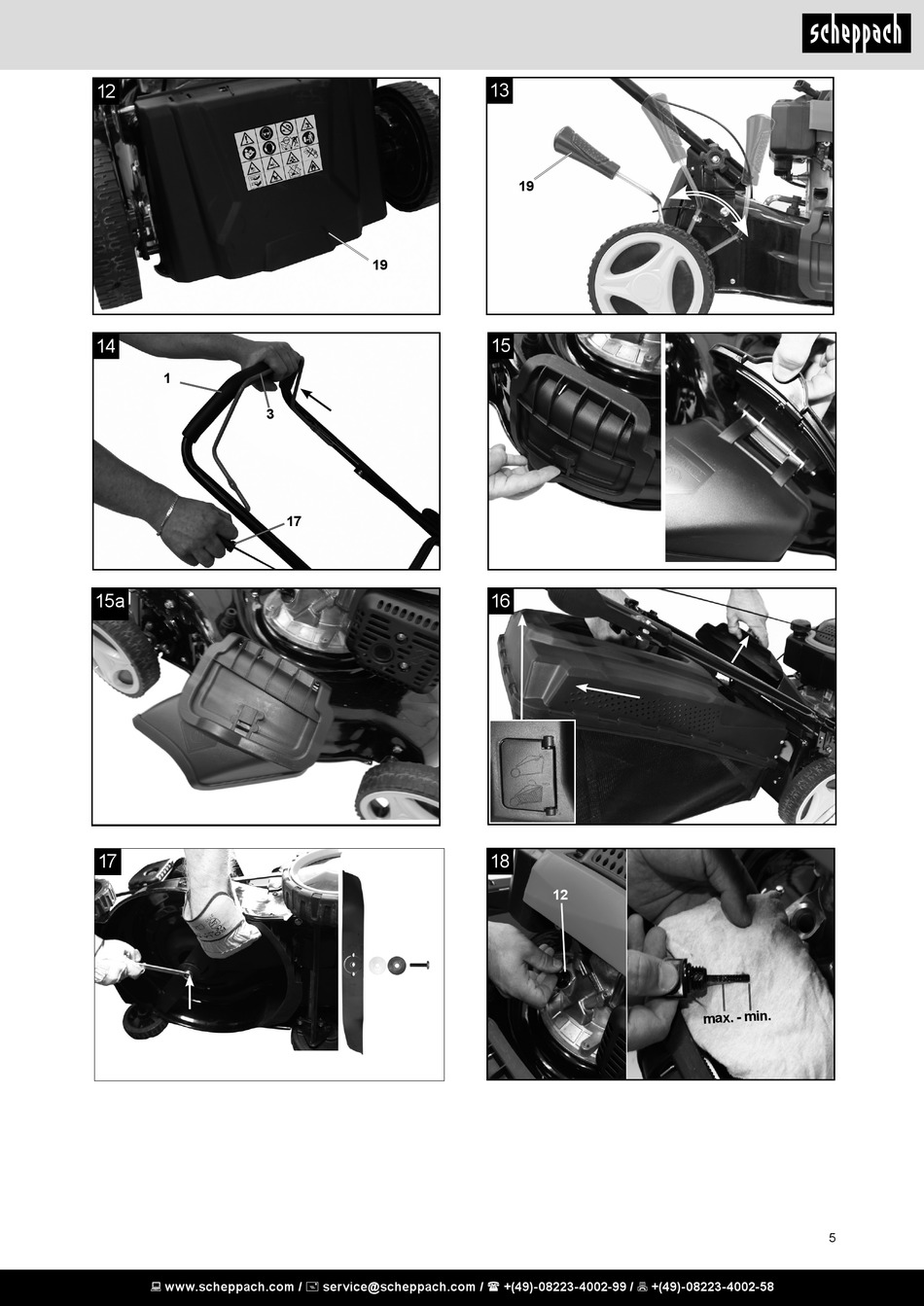 scheppach

12

19

13

19

14

1

3

17

15

15a

16

17

18

12

max. - min.

5

www.scheppach.com / service@scheppach.com / +(49)-08223-4002-99 / +(49)-08223-4002-58