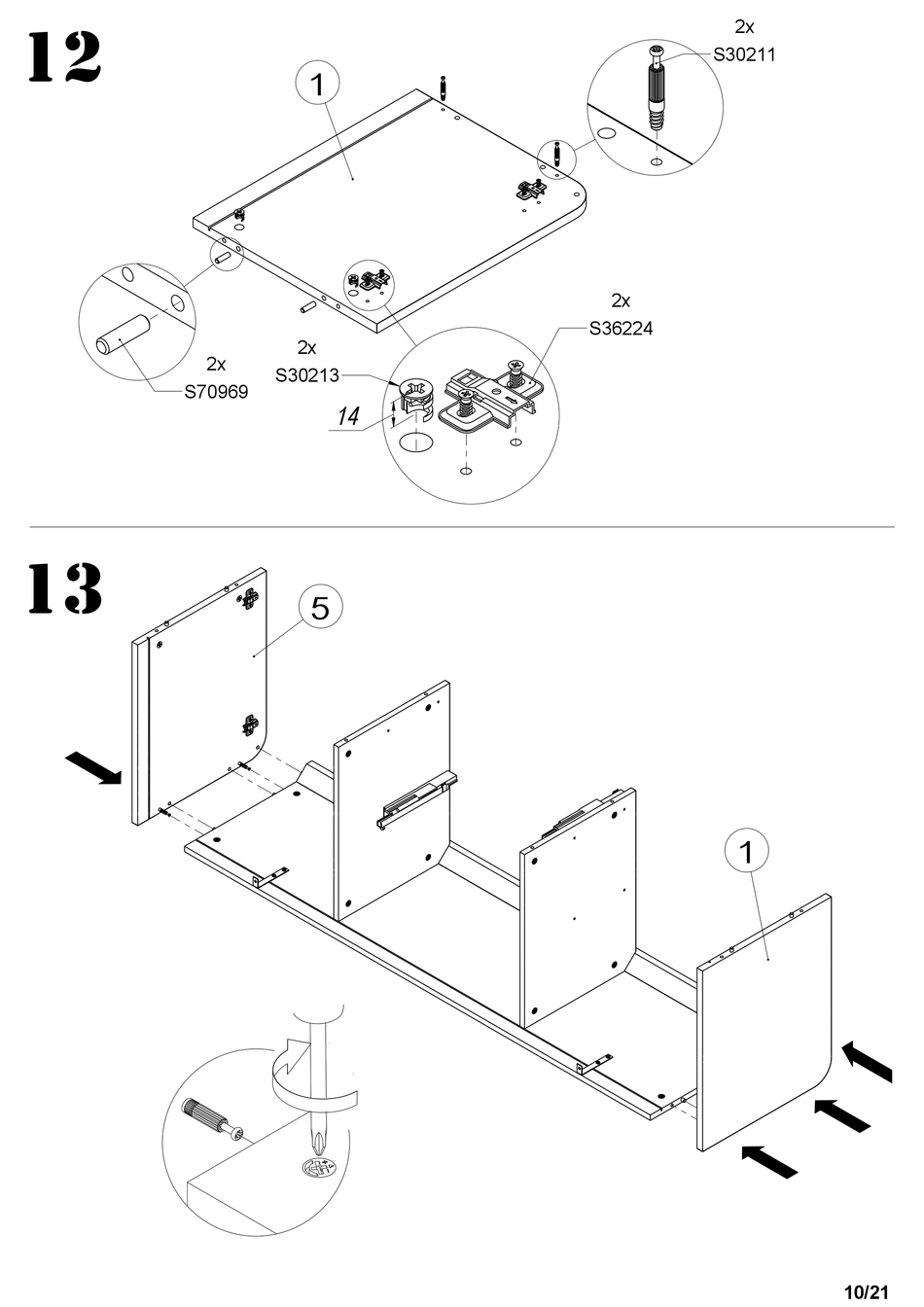 12

1

2x
S30211

2x
S36224

2x
S30213

14

2x
S70969

13

5

1

10/21