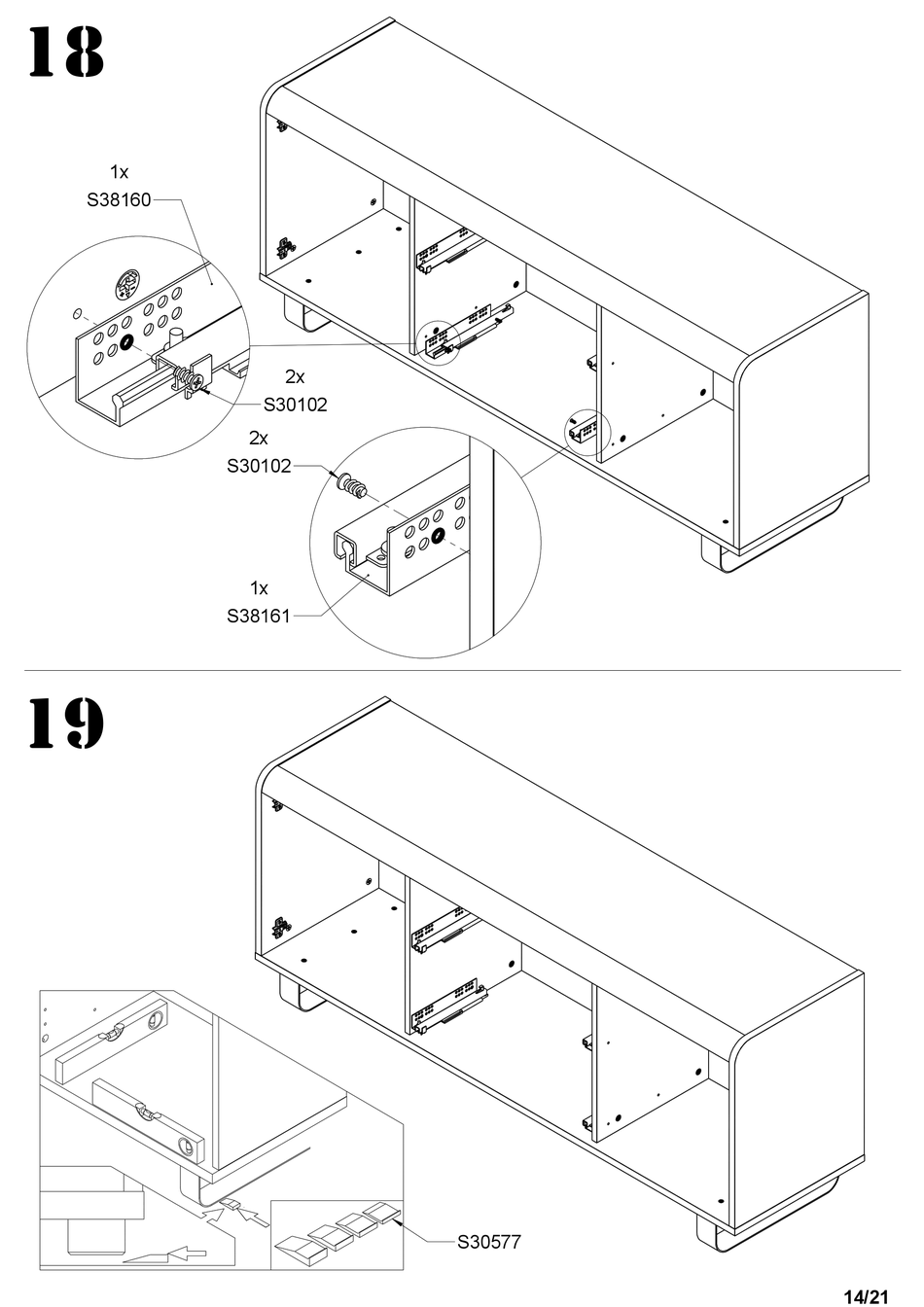 18

1x
S38160

2x
S30102

2x
S30102

1x
S38161

19

S30577

14/21