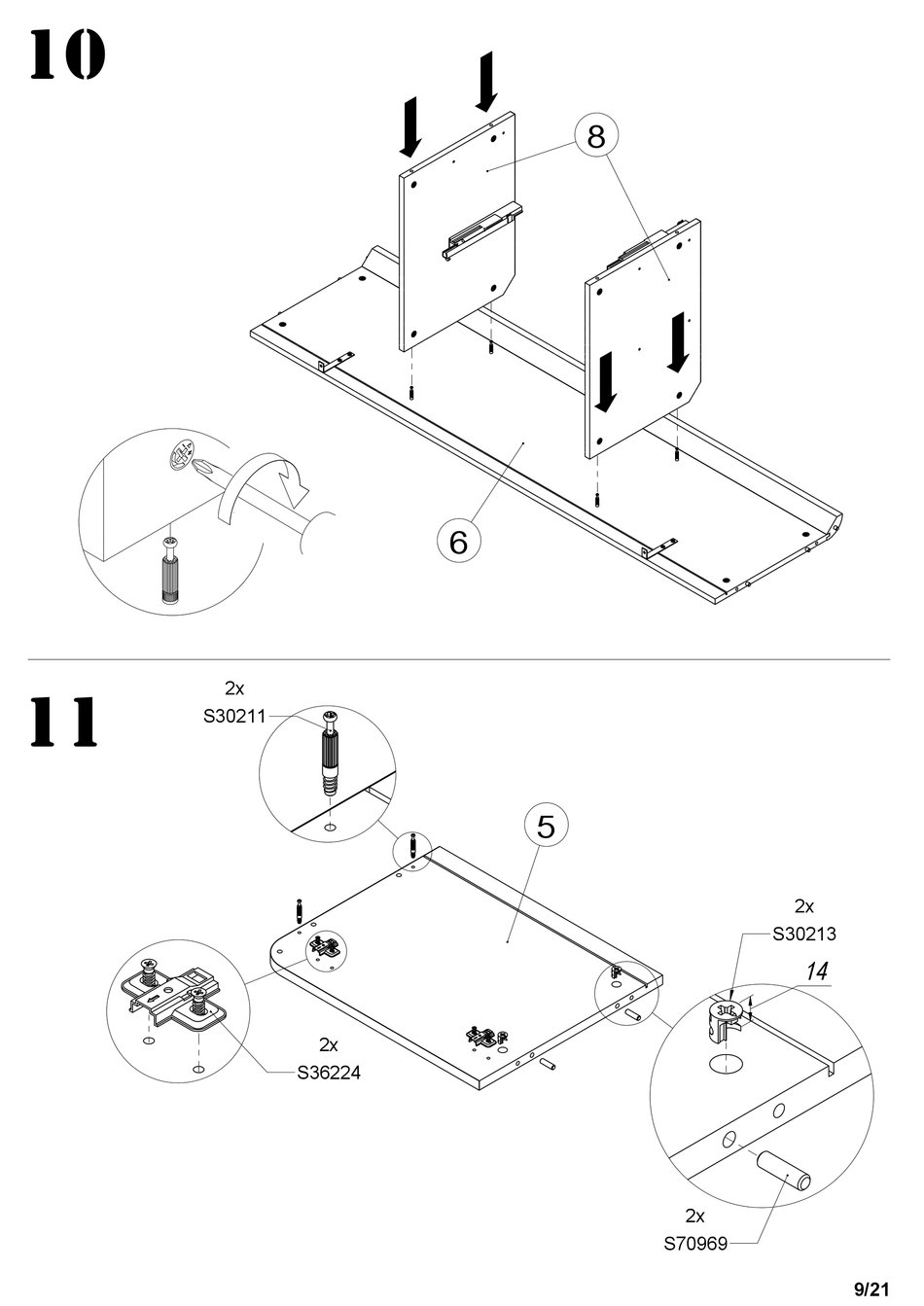 10

8

6

11

2x
S30211

5

2x
S30213

14

2x
S36224

2x
S70969

9/21